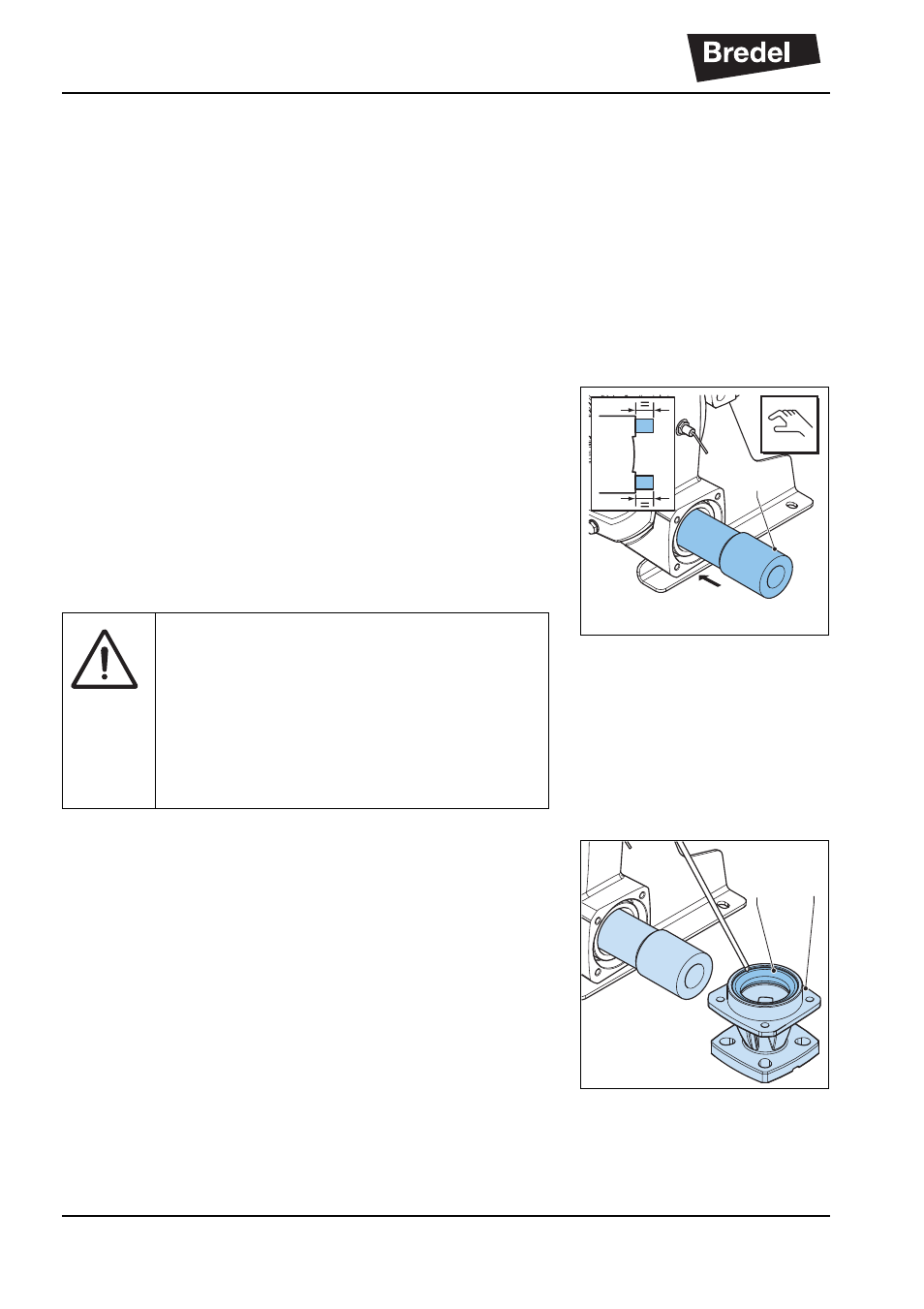 Bredel