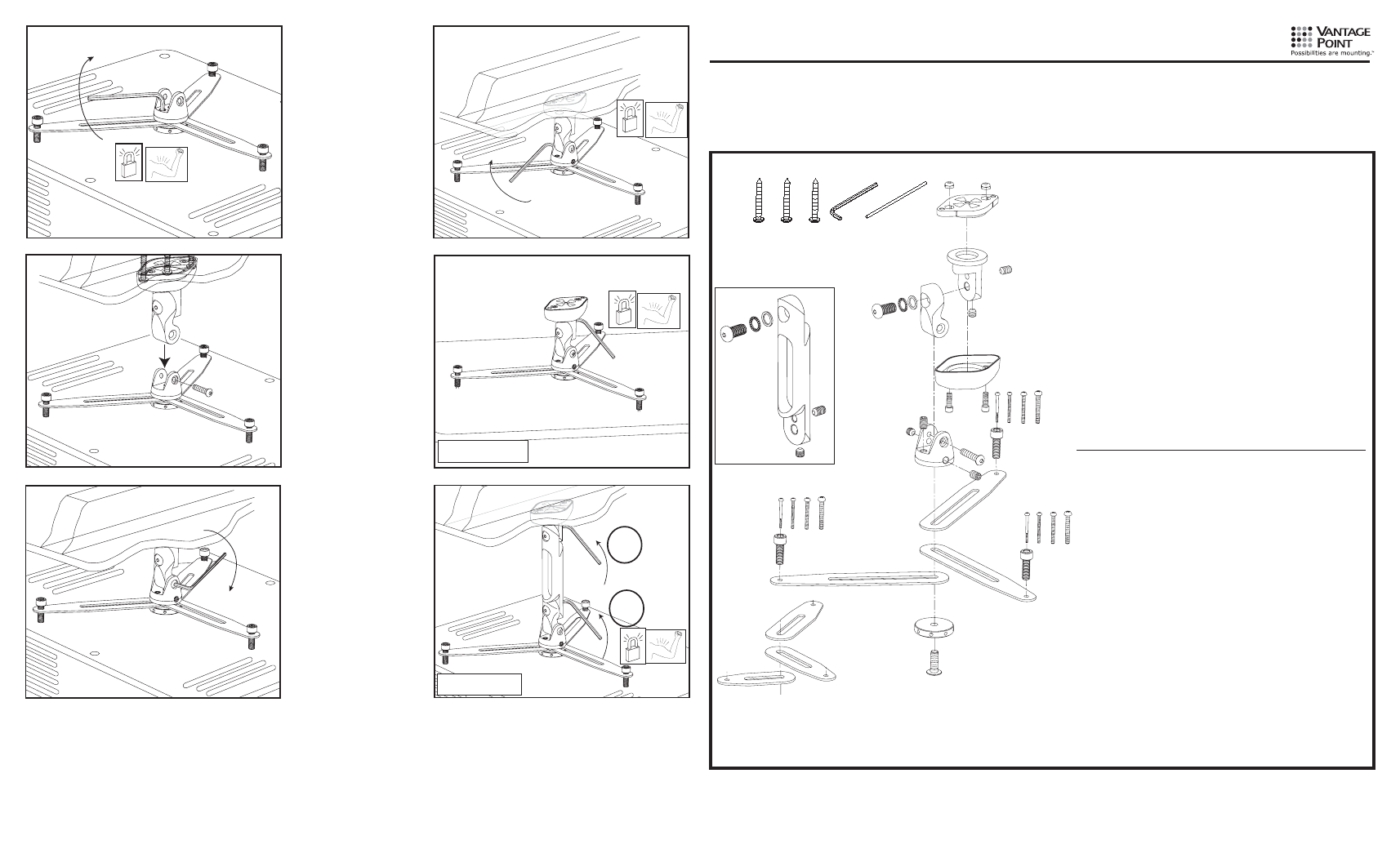 VANTAGE POINT
Possibilities are mounting.™