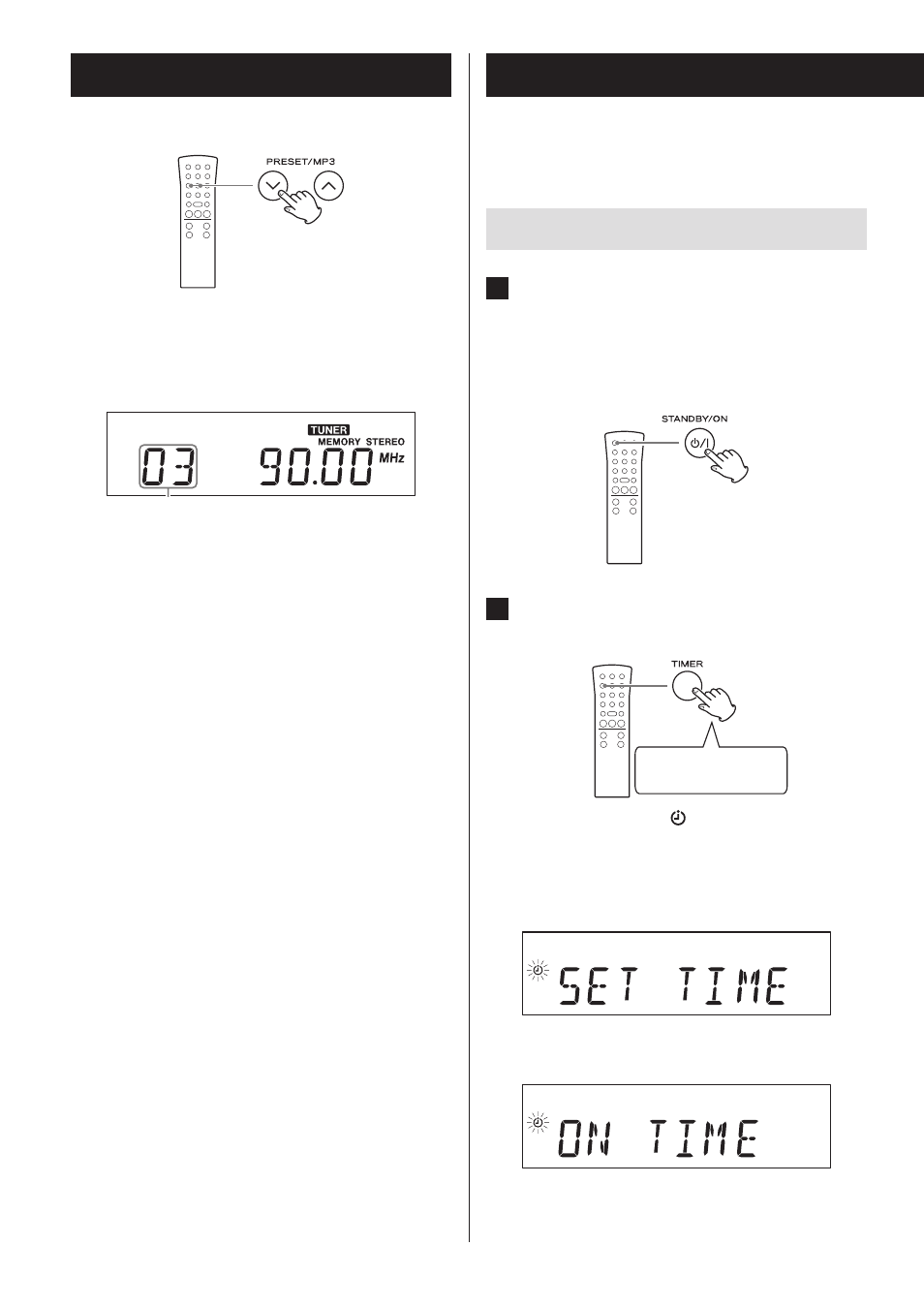 PRESET/MP3

TUNER
MEMORY STEREO
03 90.00 MHz

STANDBY/ON

TIMER

SET TIME

ON TIME