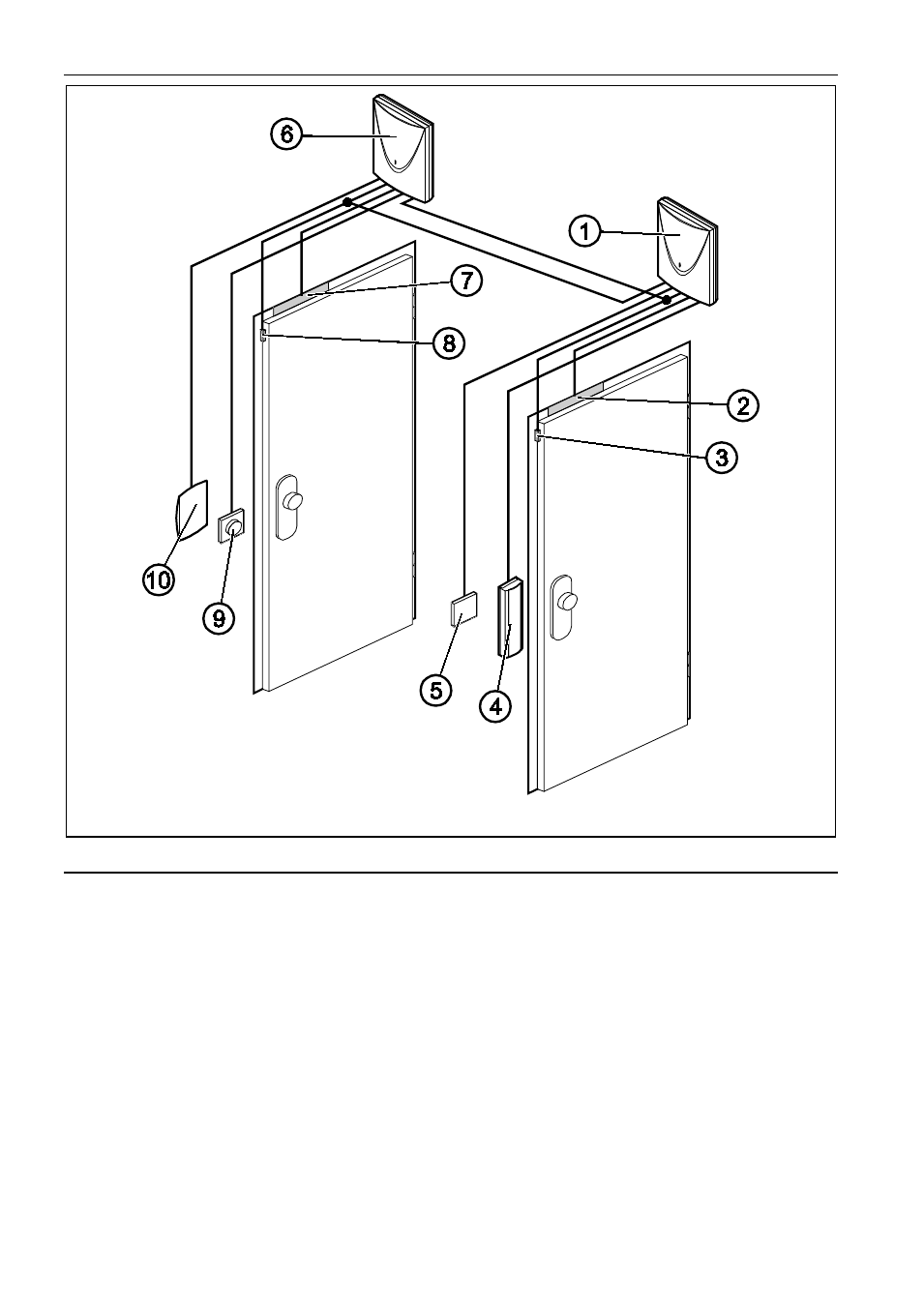 6
1
7
8
2
3
10
9
5
4