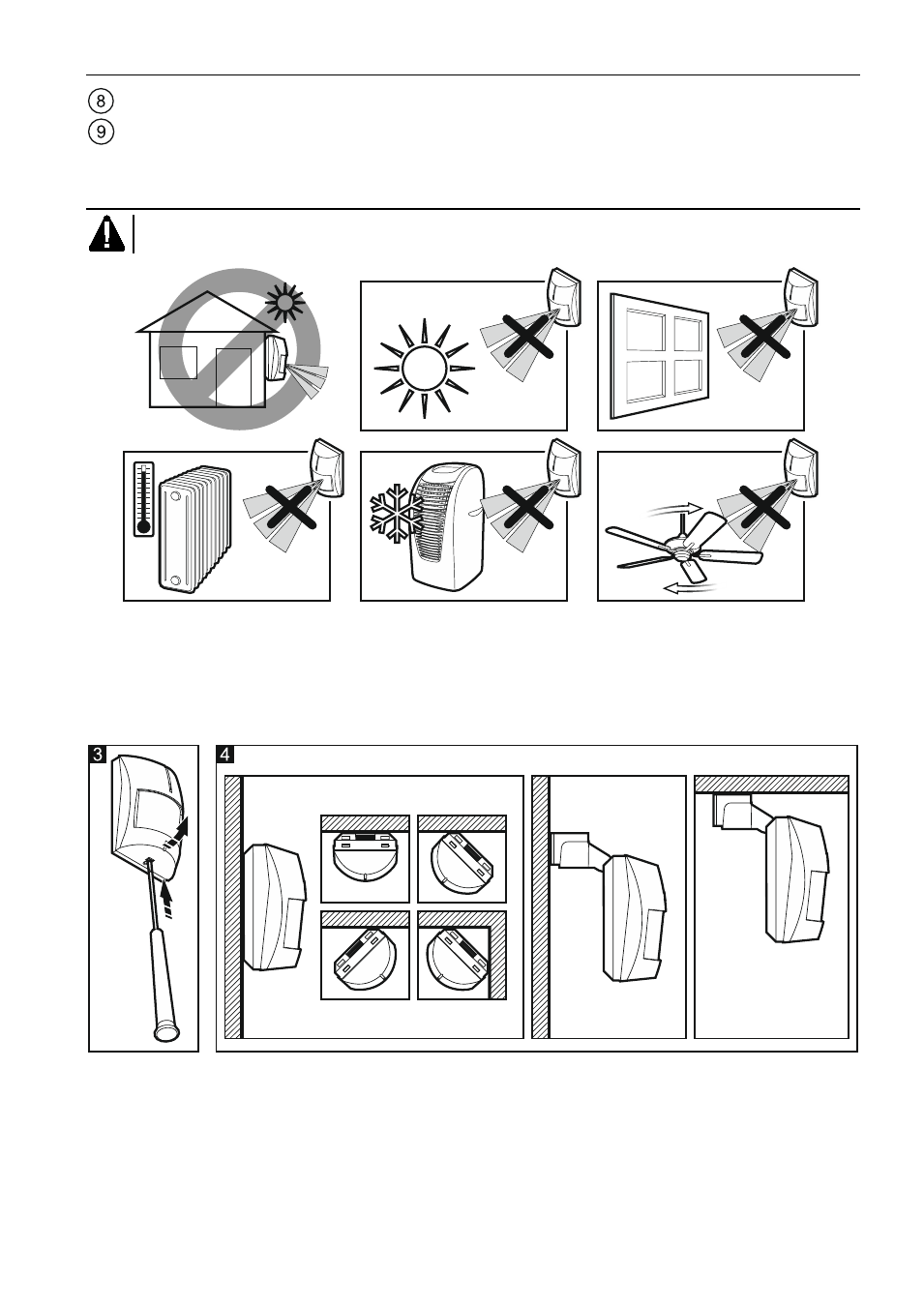 8
9

3
4