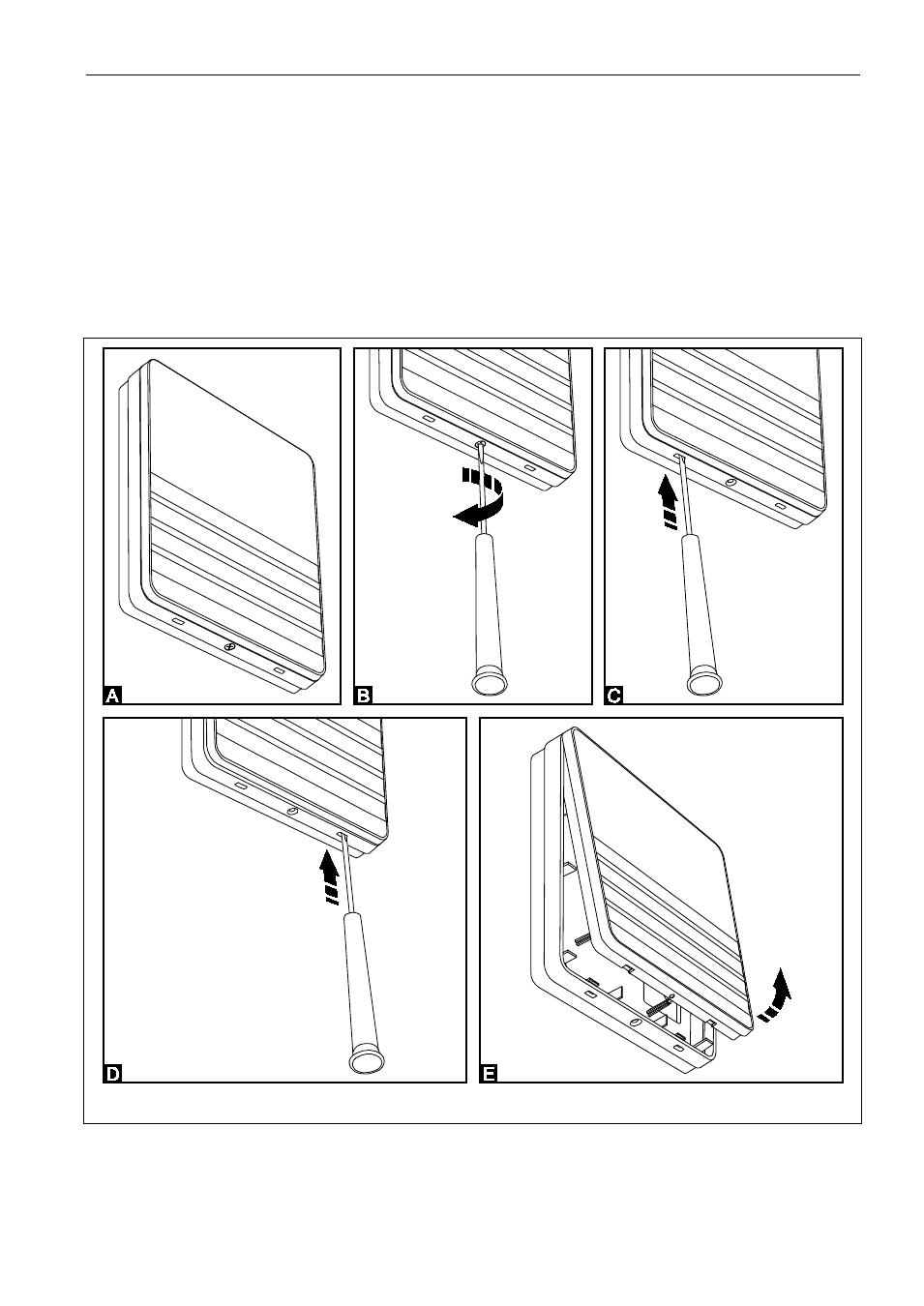 A

B

C

D

E