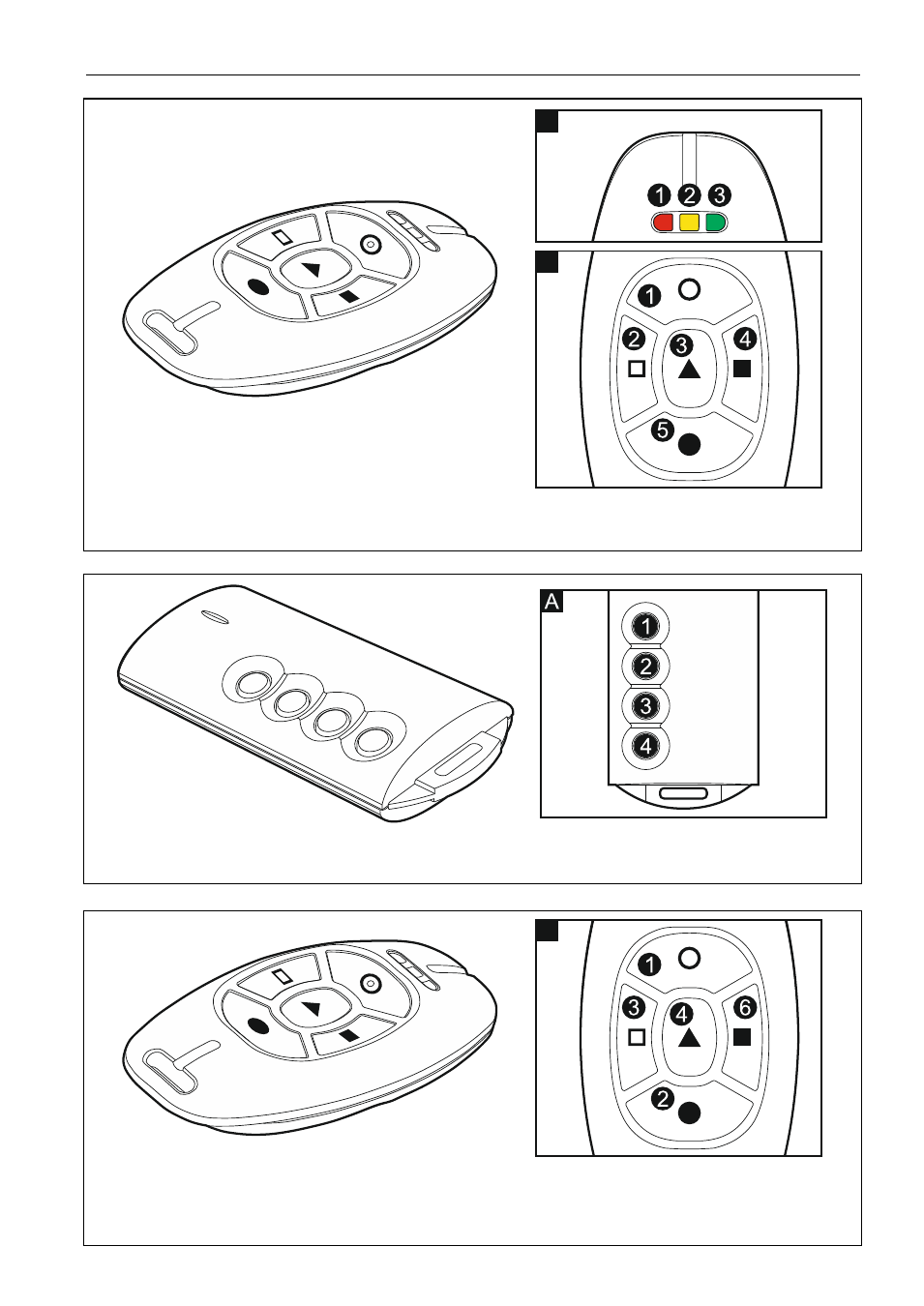 1 2 3

1
2 3 4
5

A
1
2
3
4

1
3 4 6
2