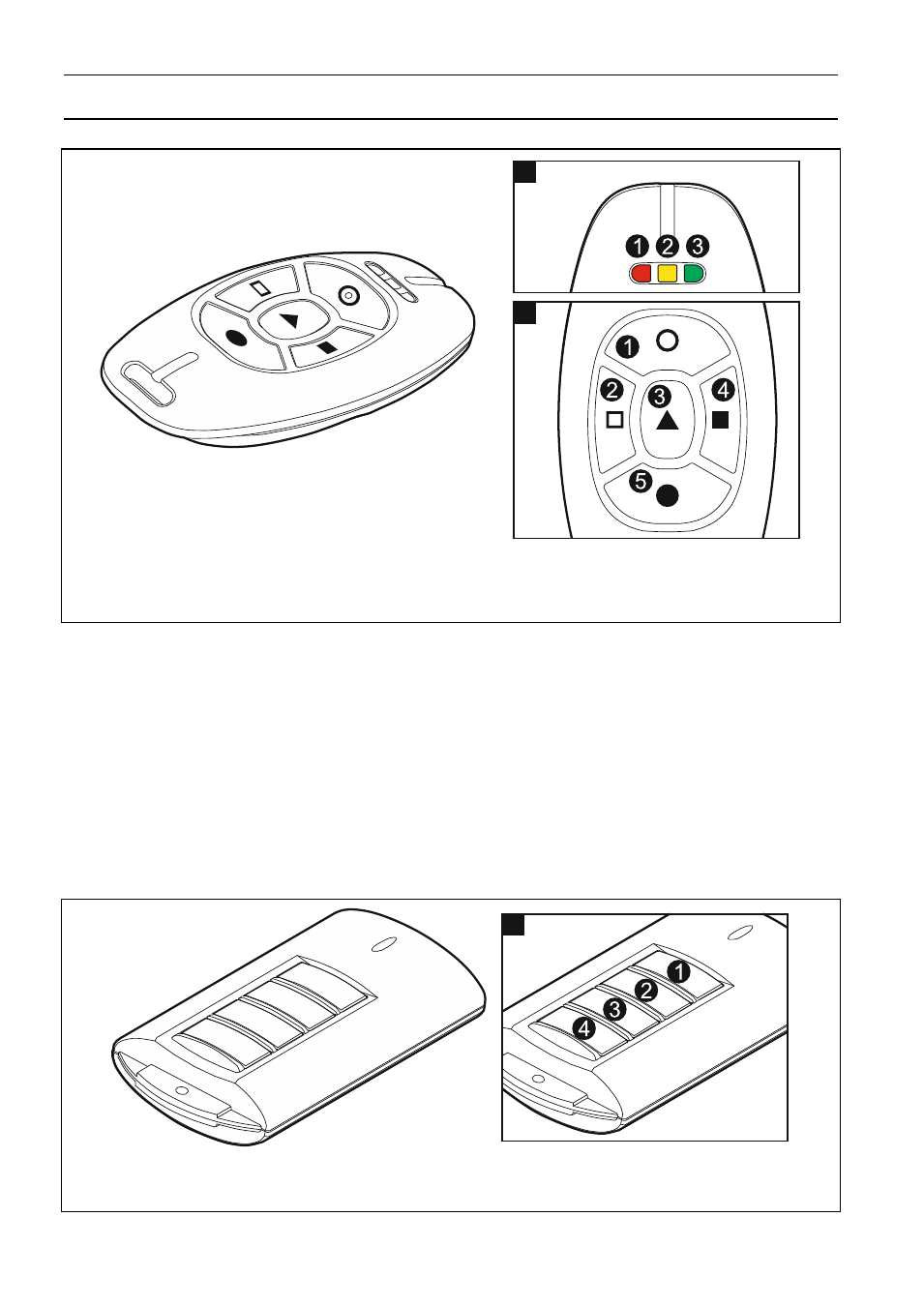 1 2 3

1
2 3 4
5

1
2
3
4