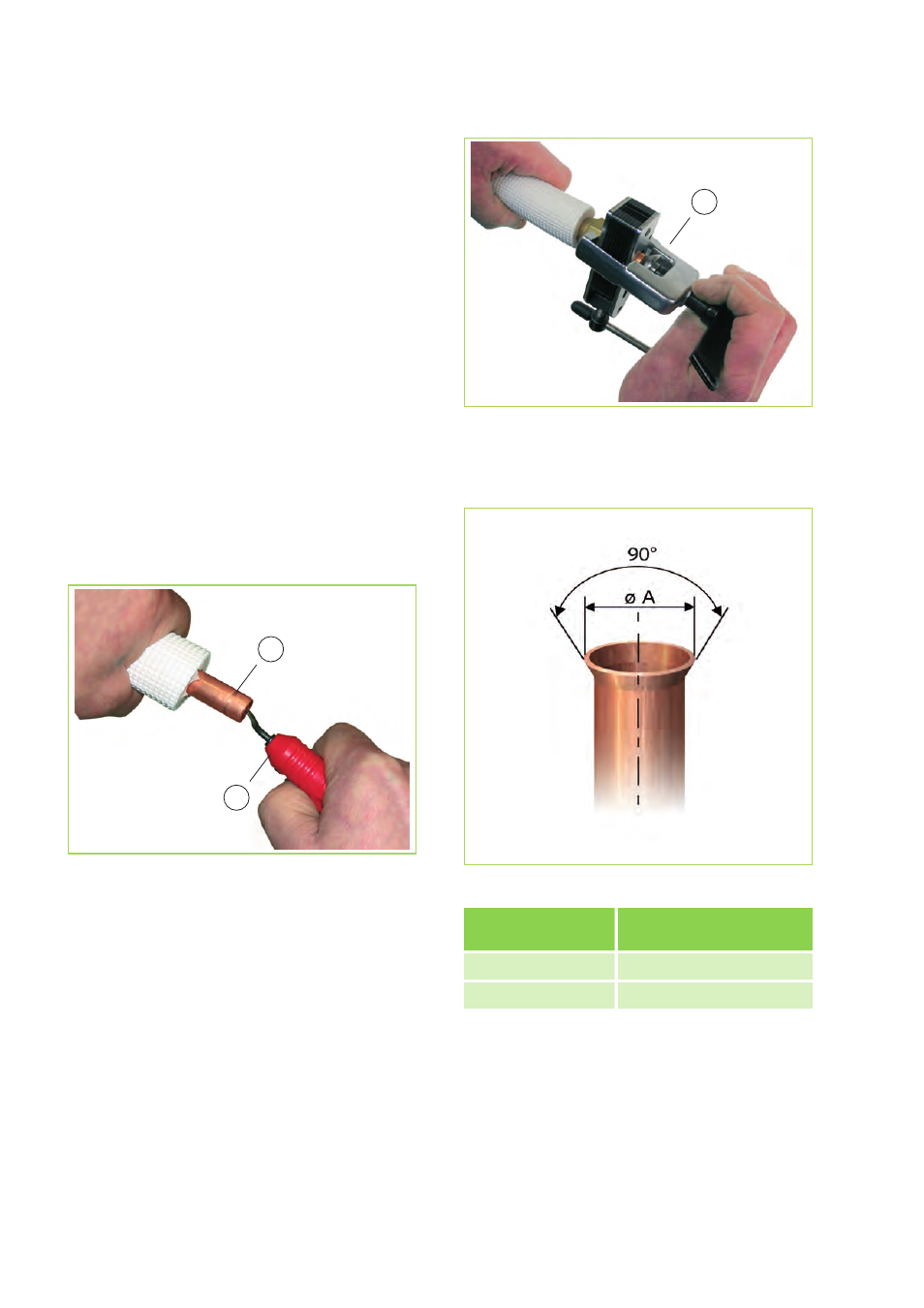 90°

ø A