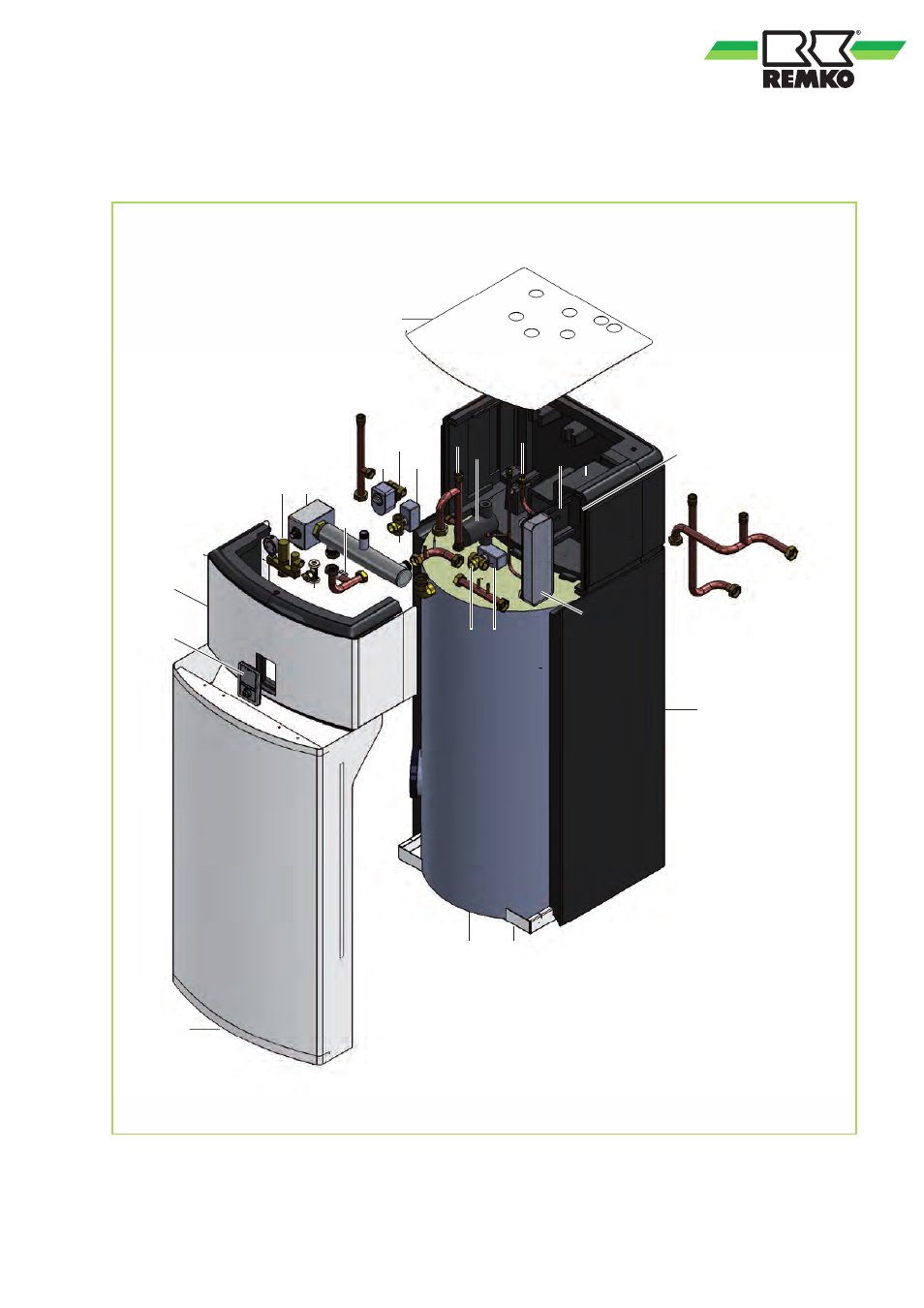 REMKO