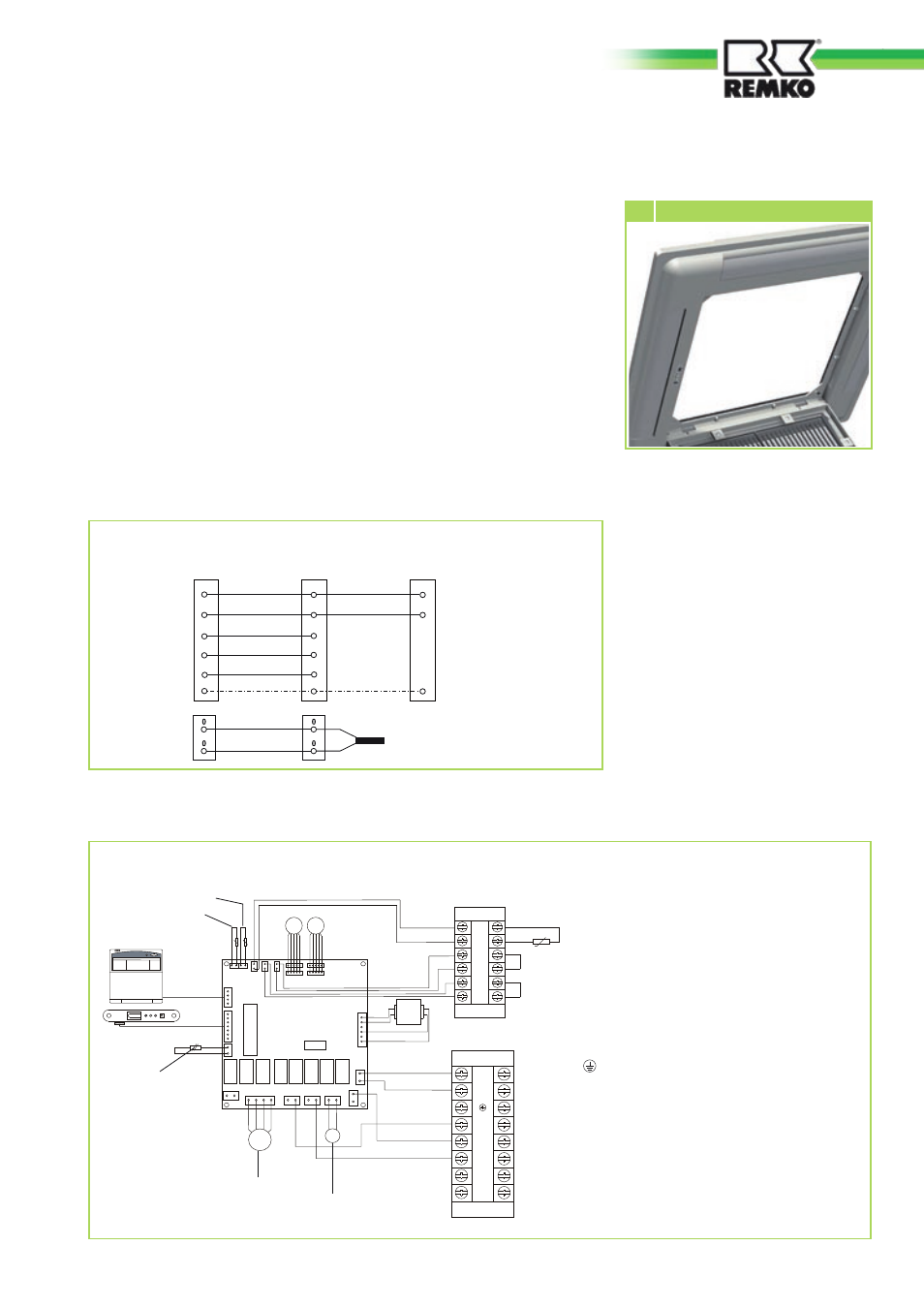 REMKO