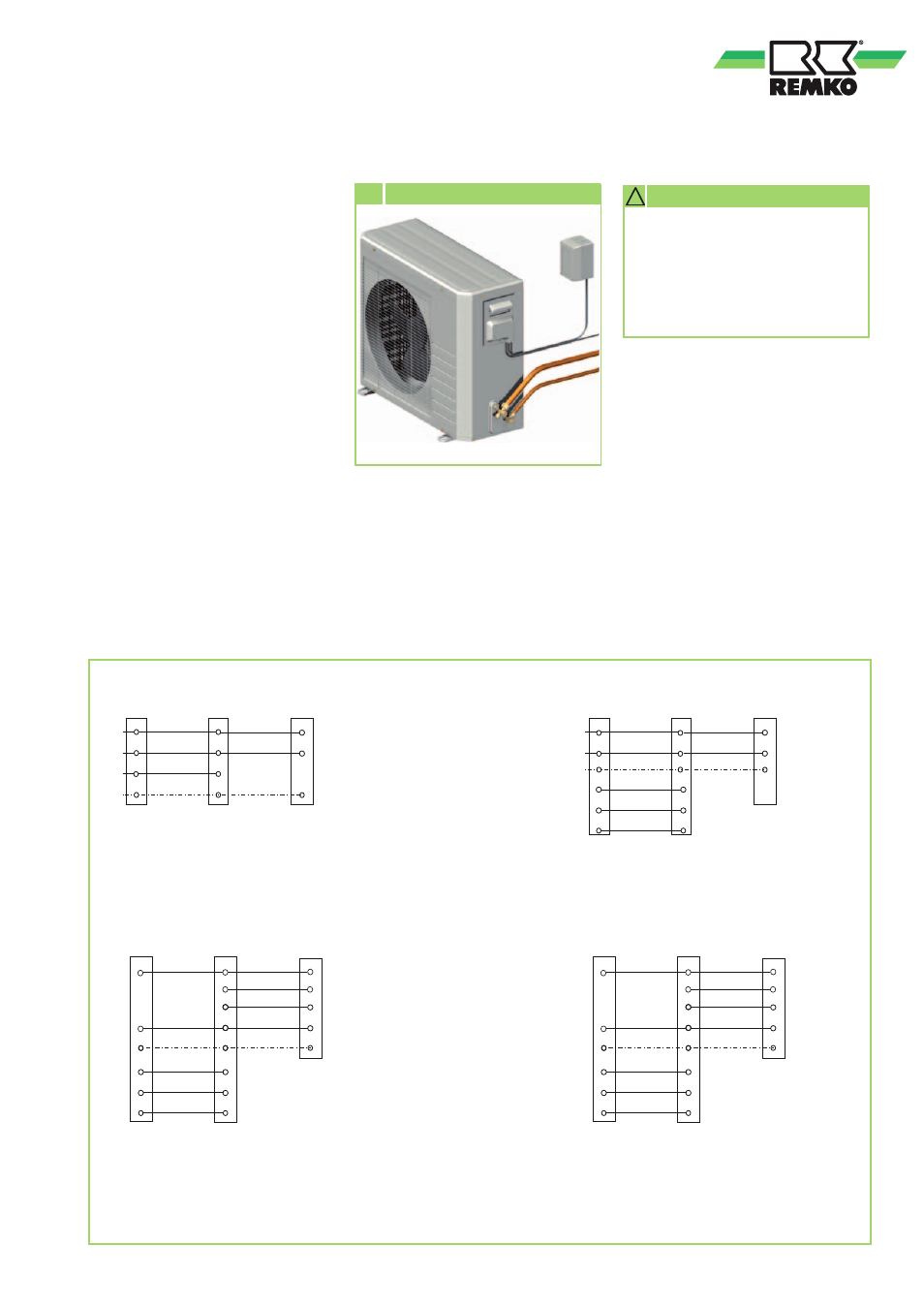 REMKO