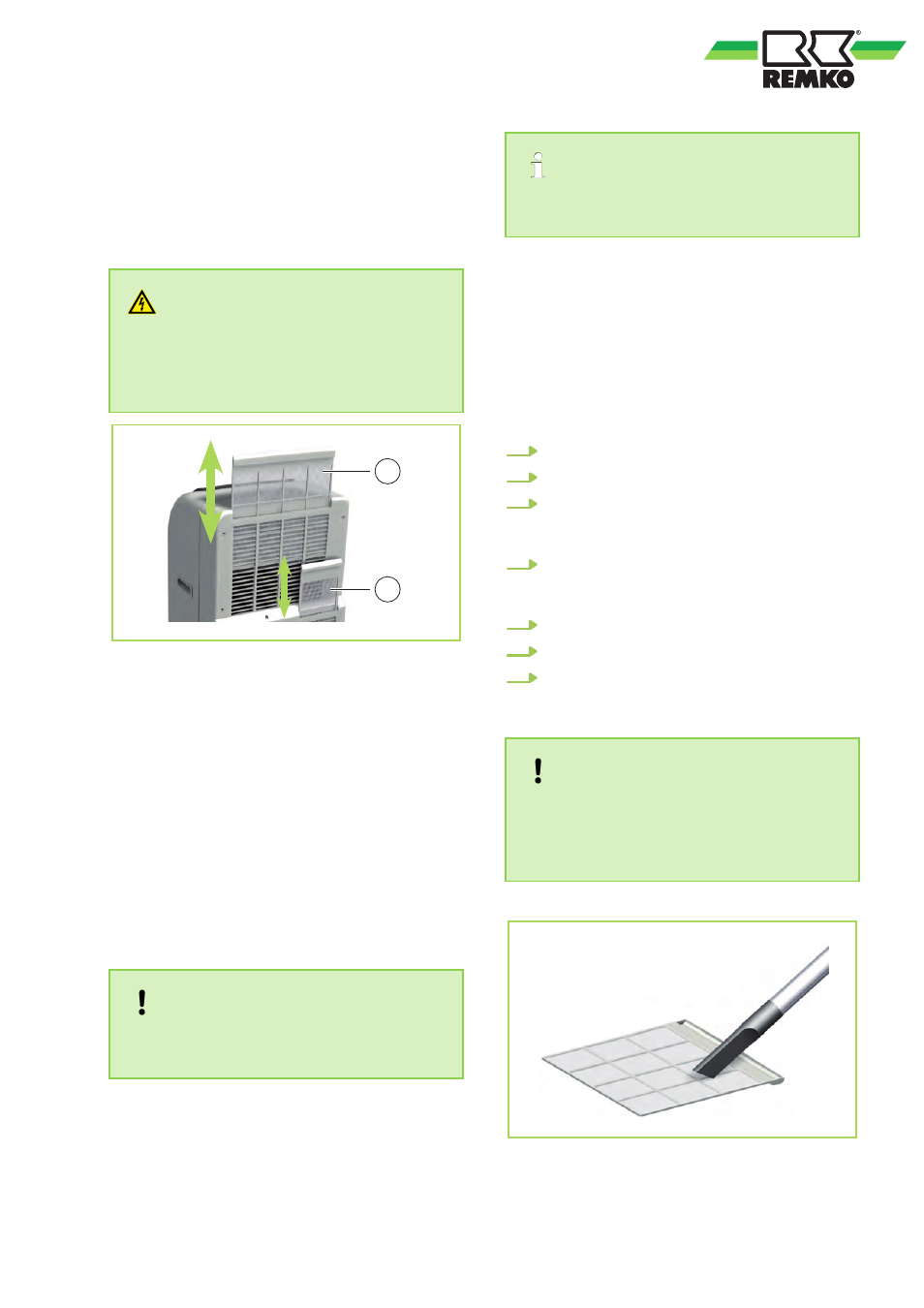 REMKO