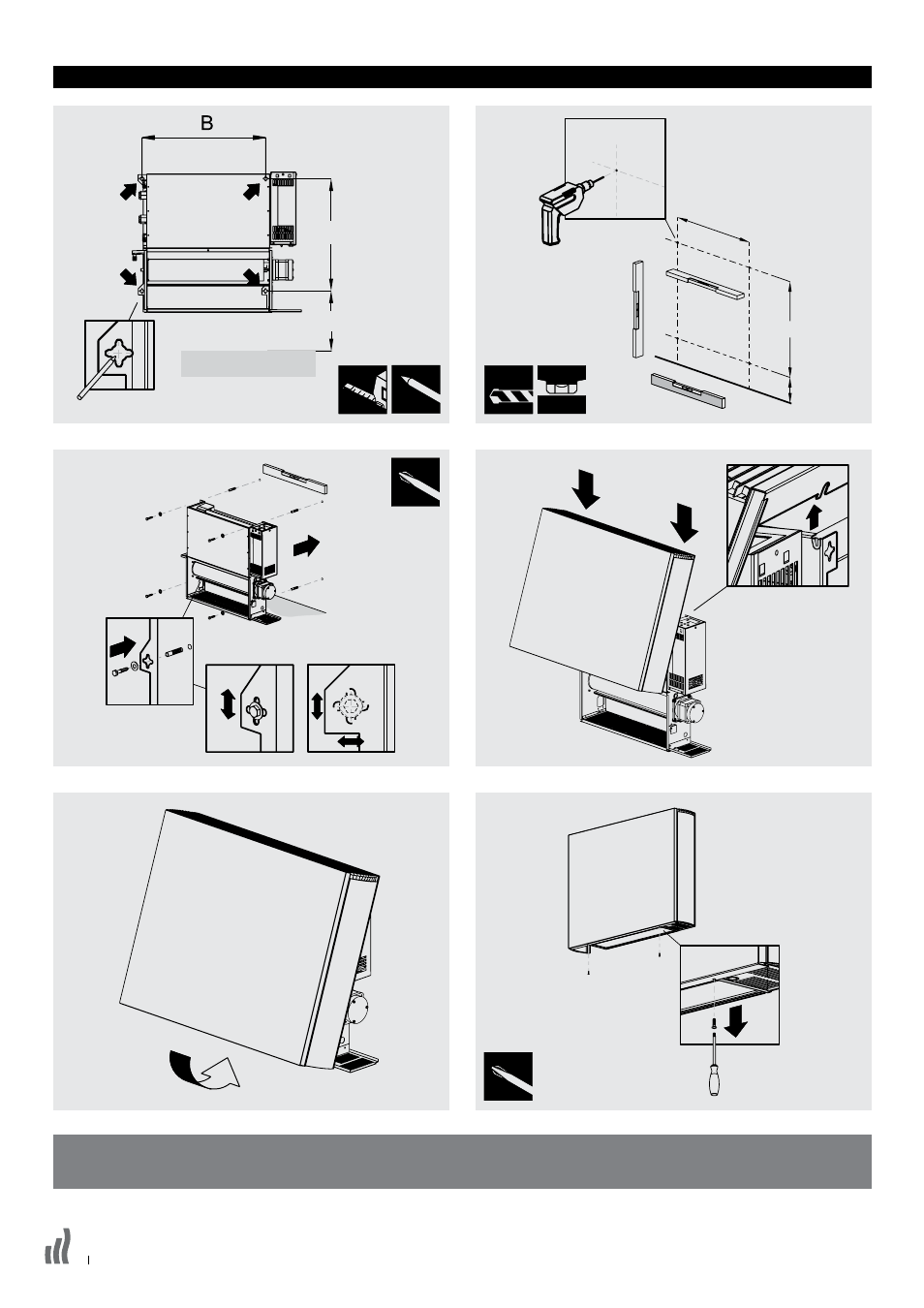 B