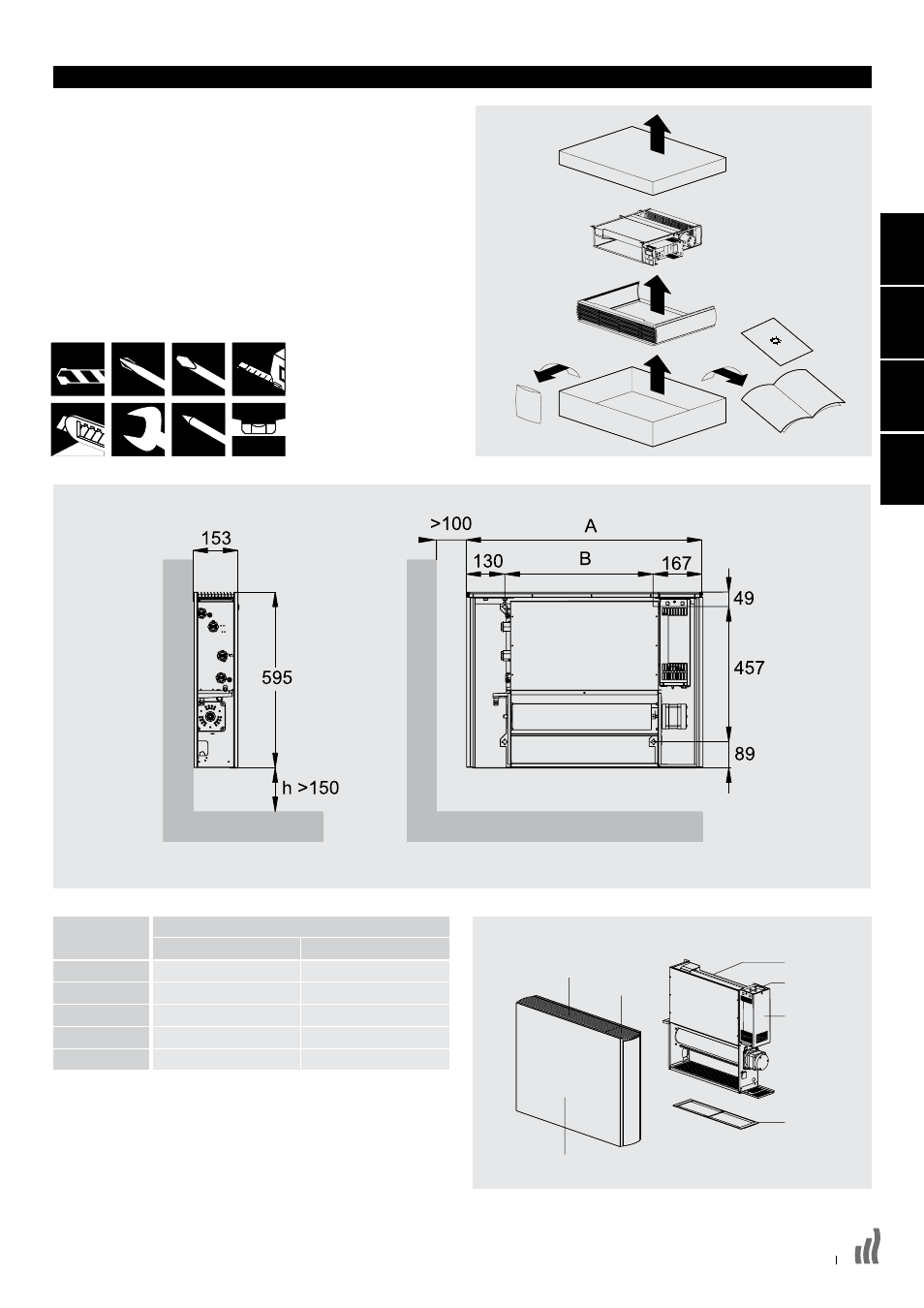 153

595

h >150

>100

A

130

B

167

49

457

89