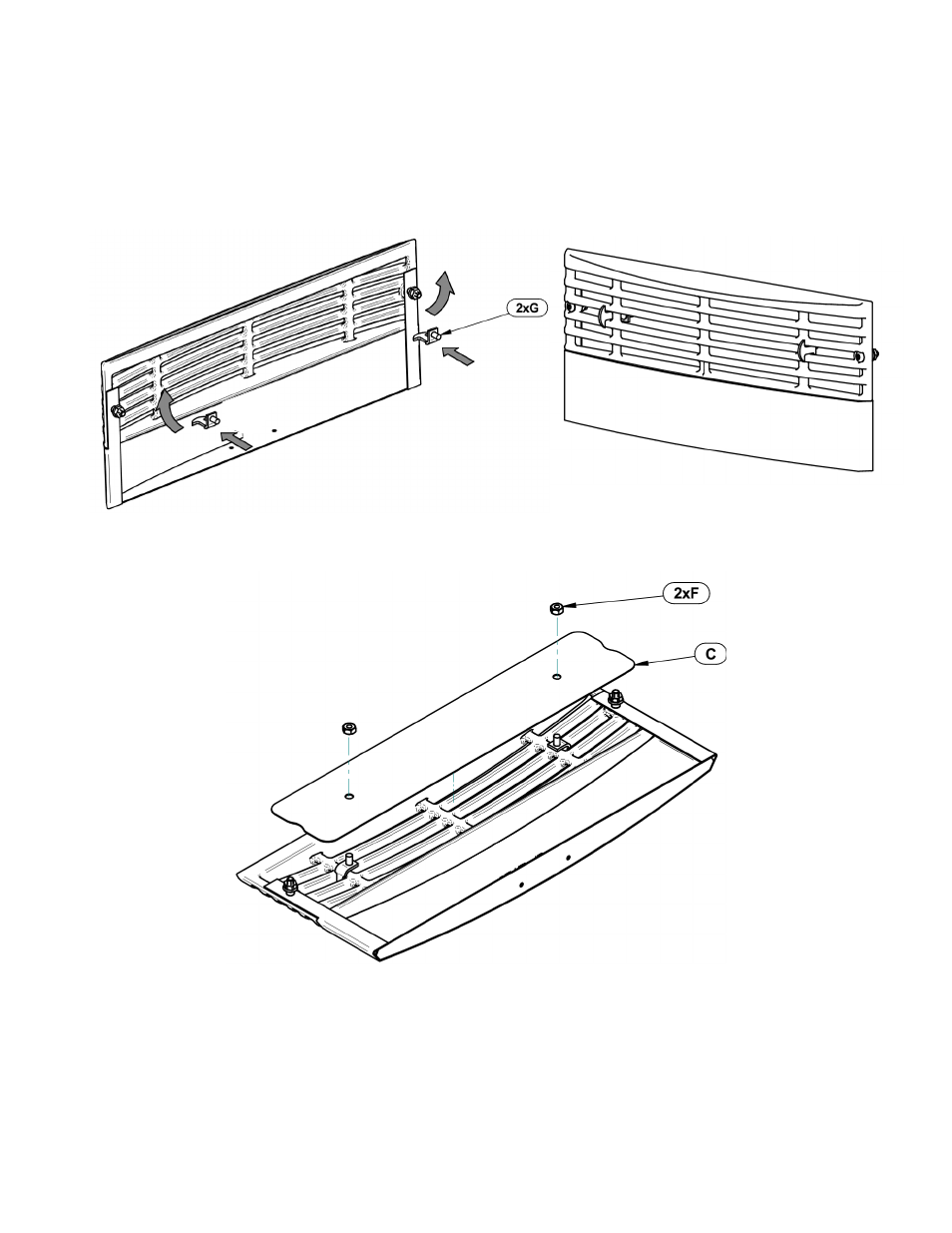 2xG

2xF

C