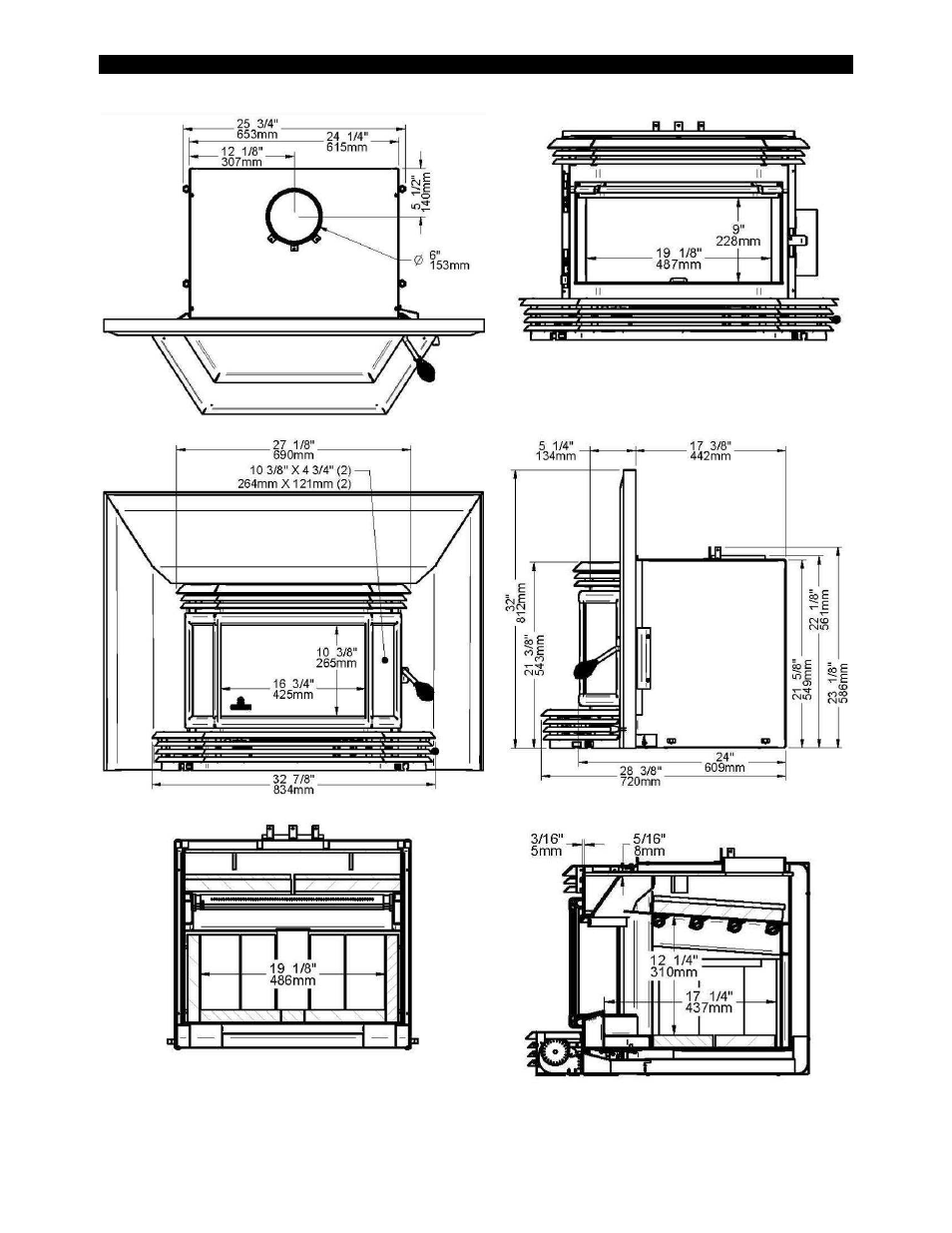 25 3/4"
653mm
24 1/4"
615mm
12 1/8"
307mm
5 1/2"
140mm
Ø 6"
153mm

9"
228mm
19 1/8"
487mm

27 1/8"
690mm
10 3/8" X 4 3/4" (2)
264mm X 121mm (2)
10 3/8"
265mm
16 3/4"
425mm
32 7/8"
834mm

5 1/4"
134mm
17 3/8"
442mm
32"
812mm
21 3/8"
543mm
22 1/8"
561mm
21 5/8"
549mm
23 1/8"
586mm
24"
609mm
28 3/8"
720mm

19 1/8"
486mm

3/16"
5mm
5/16"
8mm
12 1/4"
310mm
17 1/4"
437mm