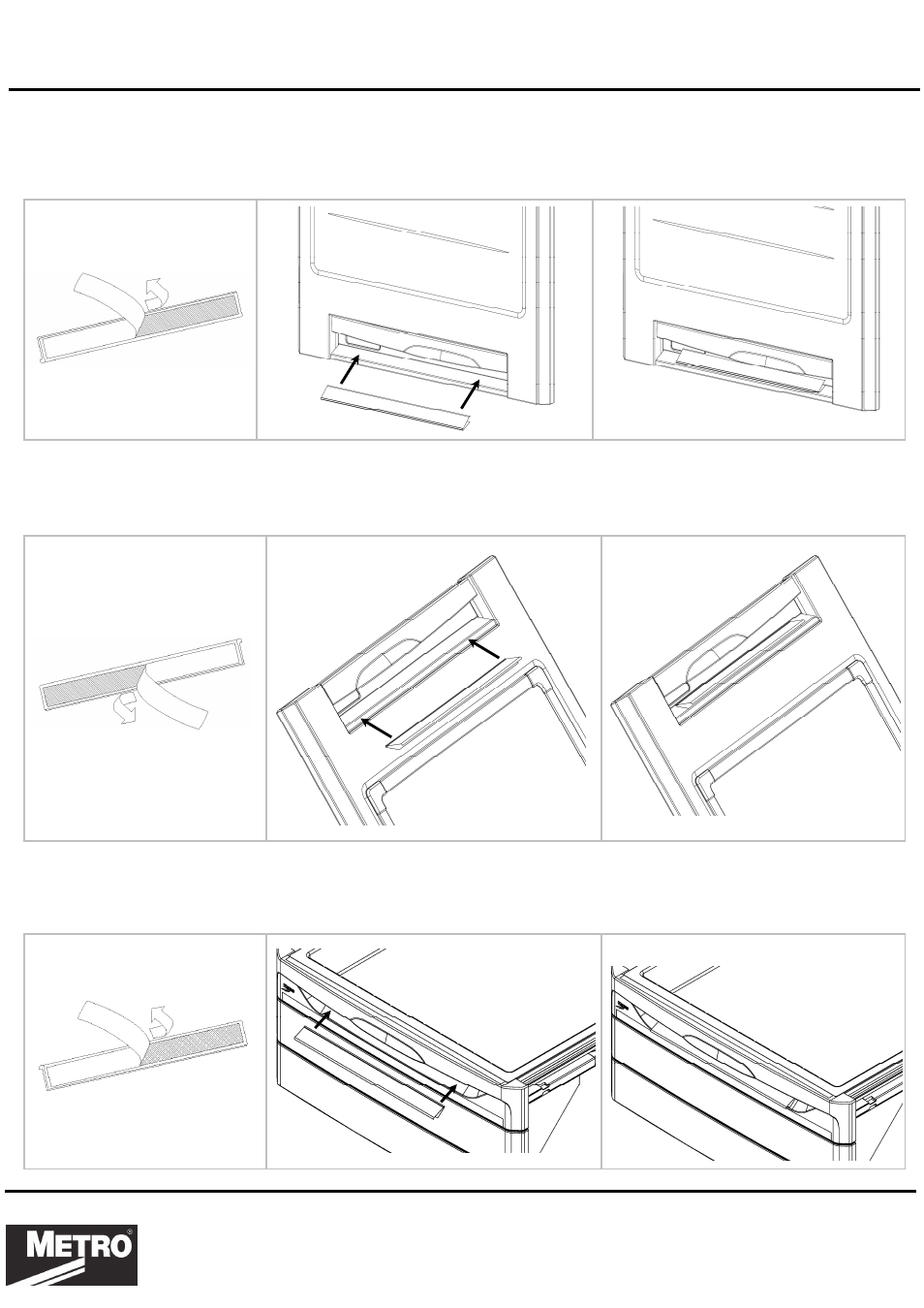 METRO®