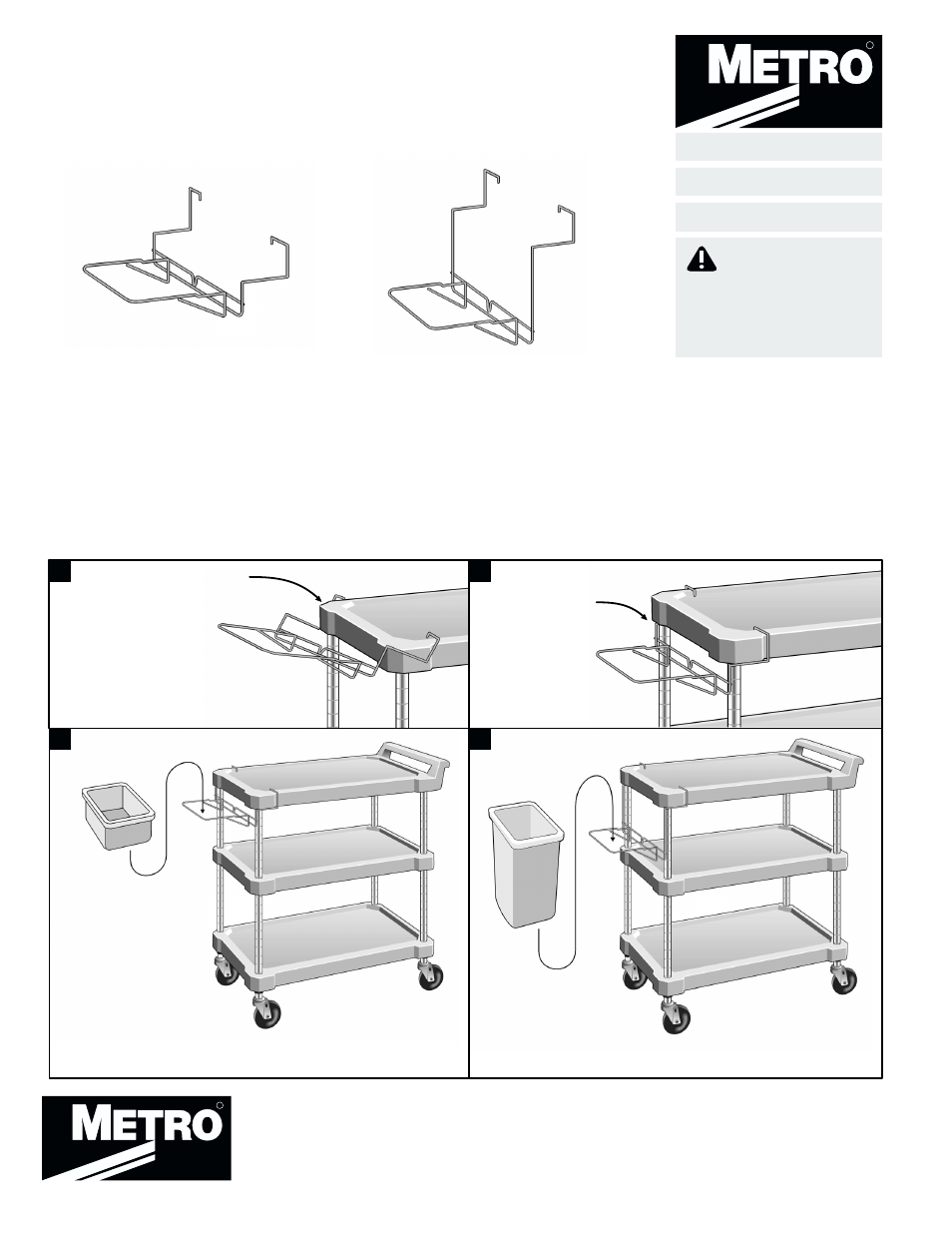 METRO

METRO