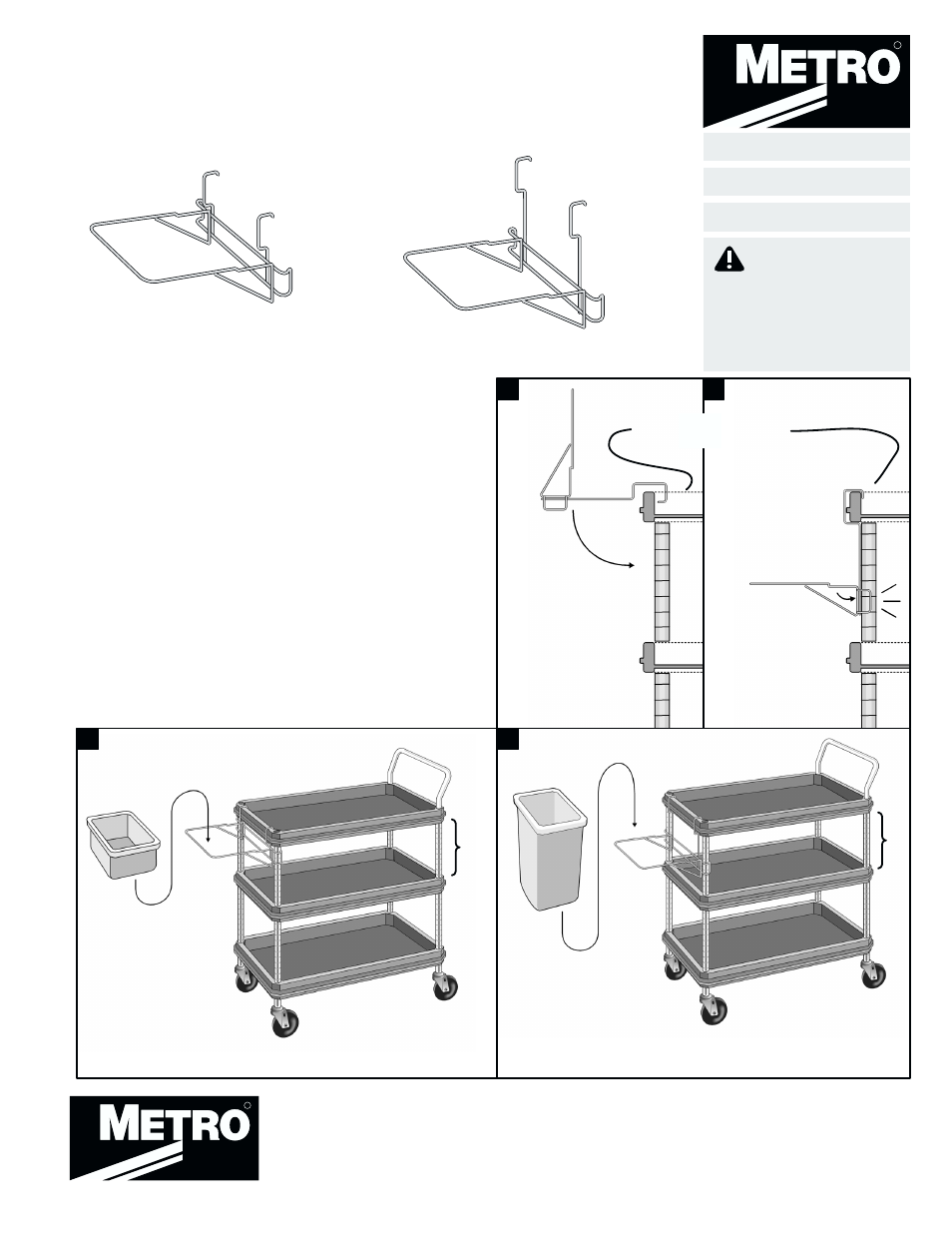 METRO

METRO