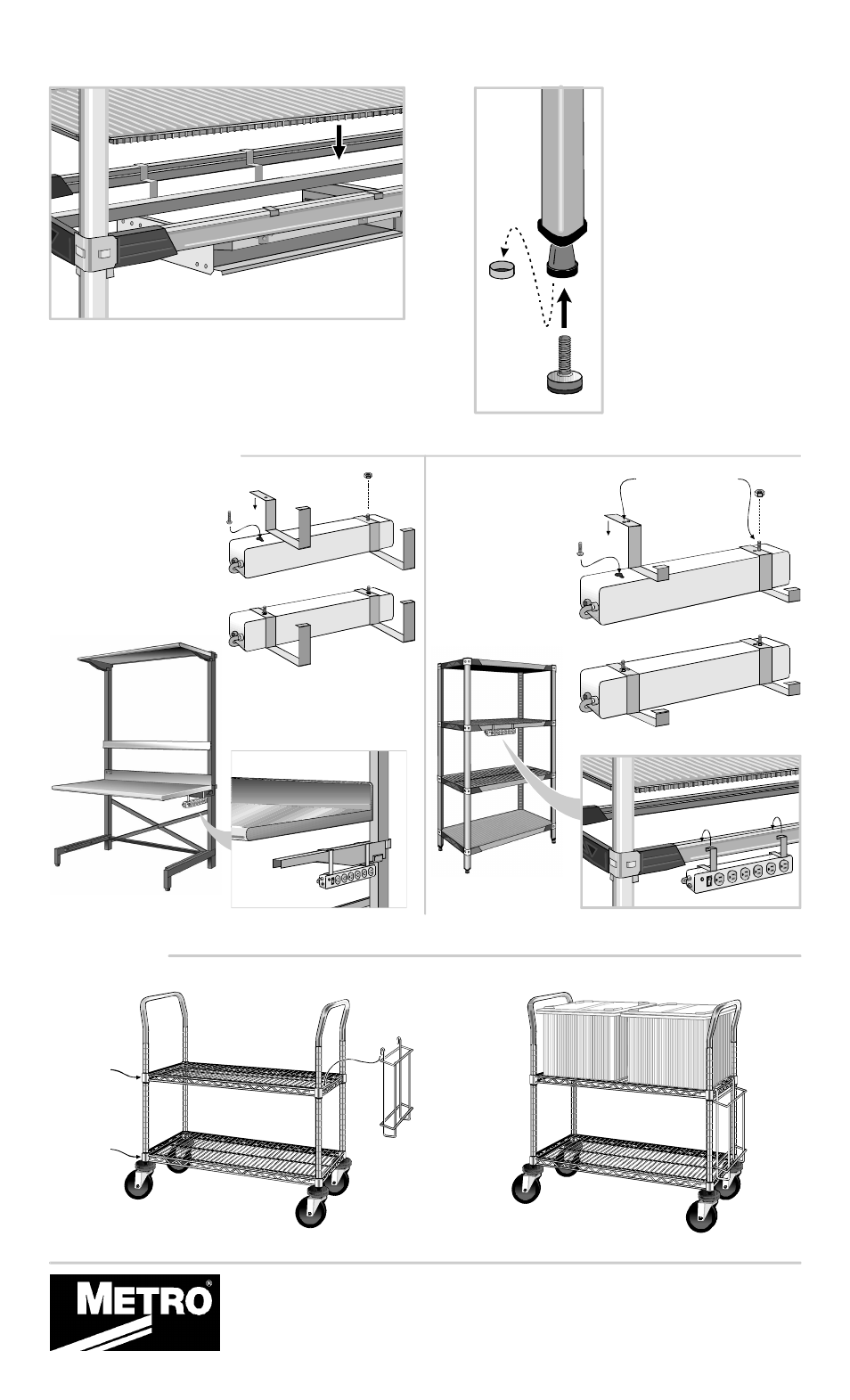 METRO®