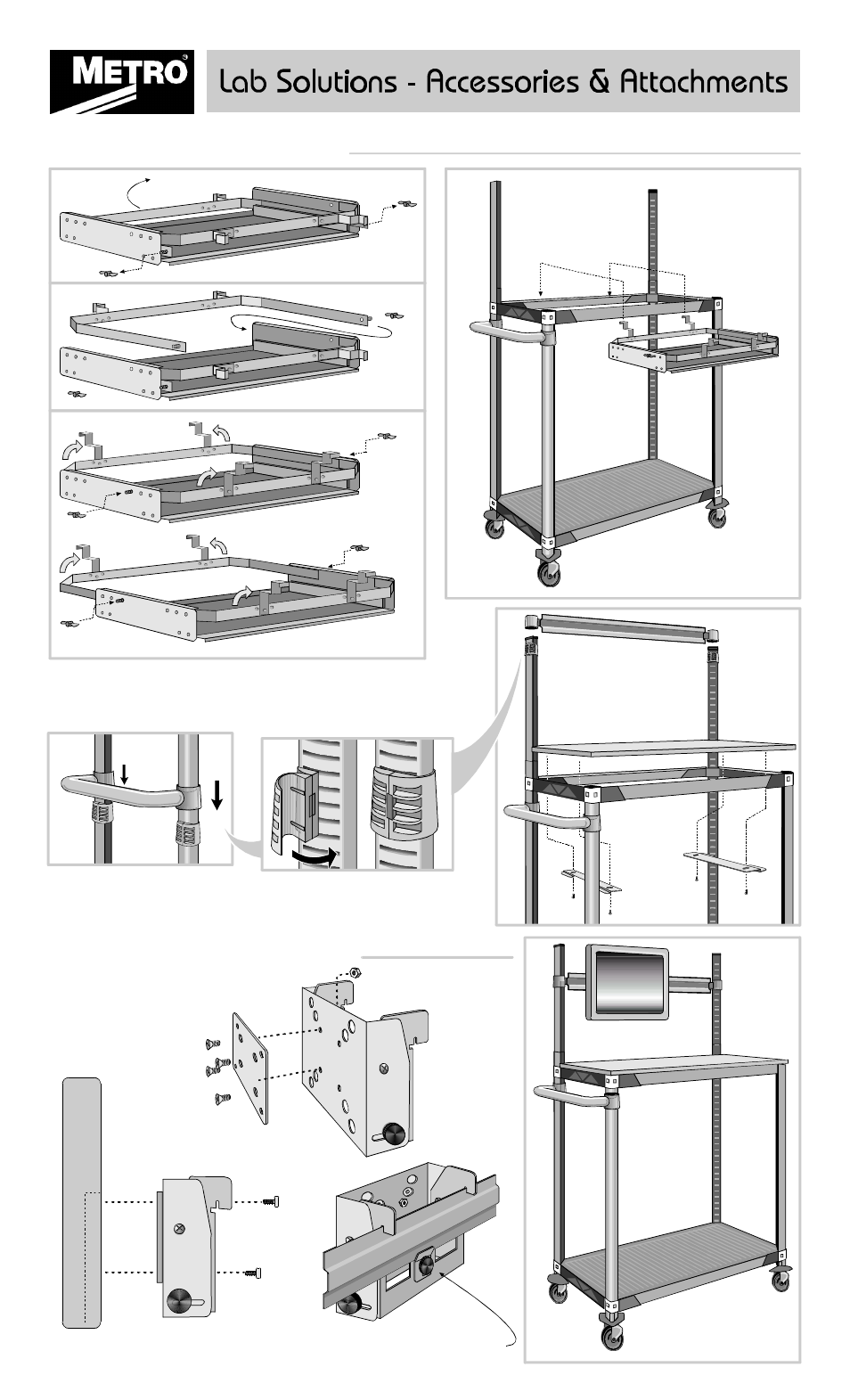 METRO®

Lab Solutions - Accessories & Attachments