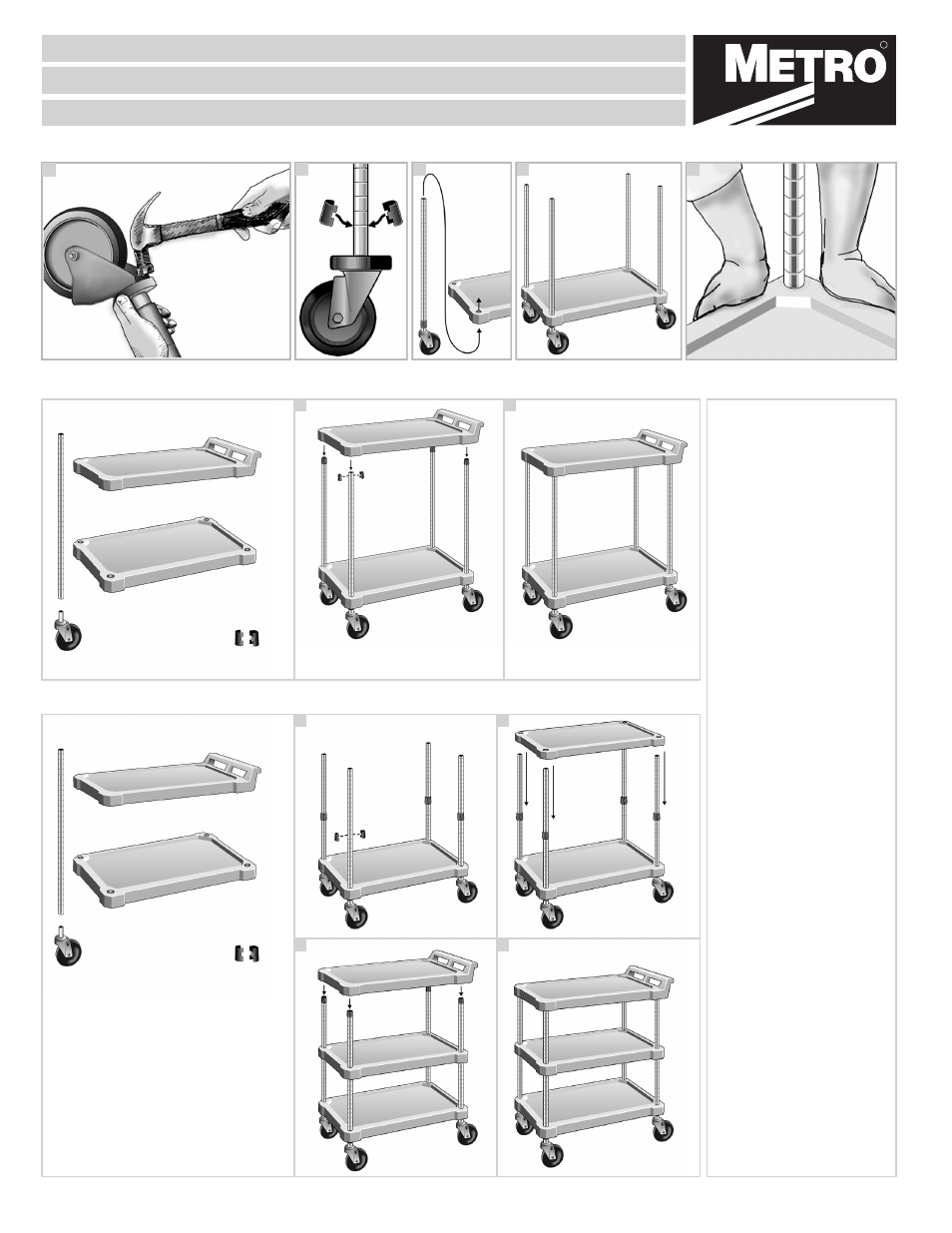 METRO