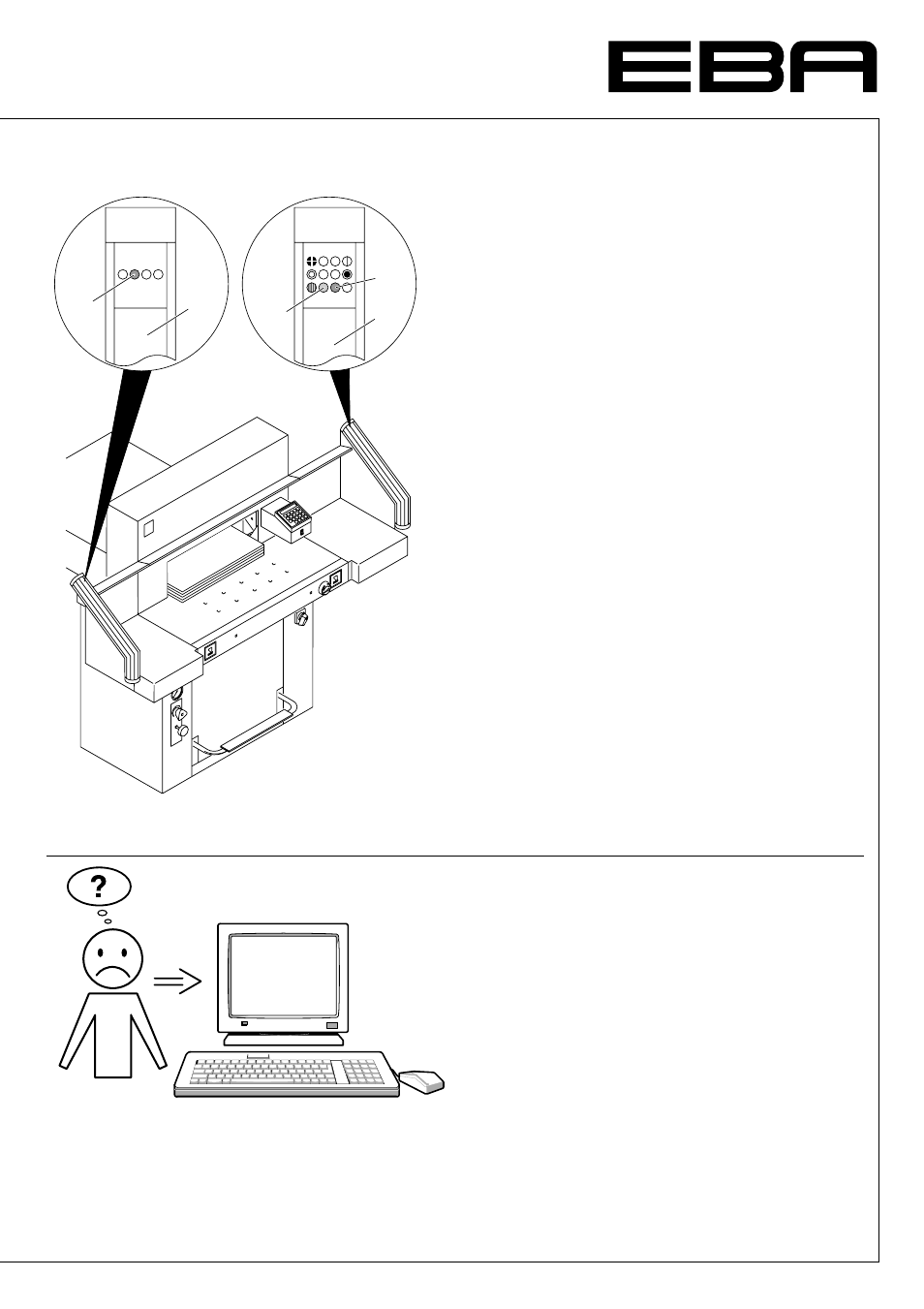 EBA

?