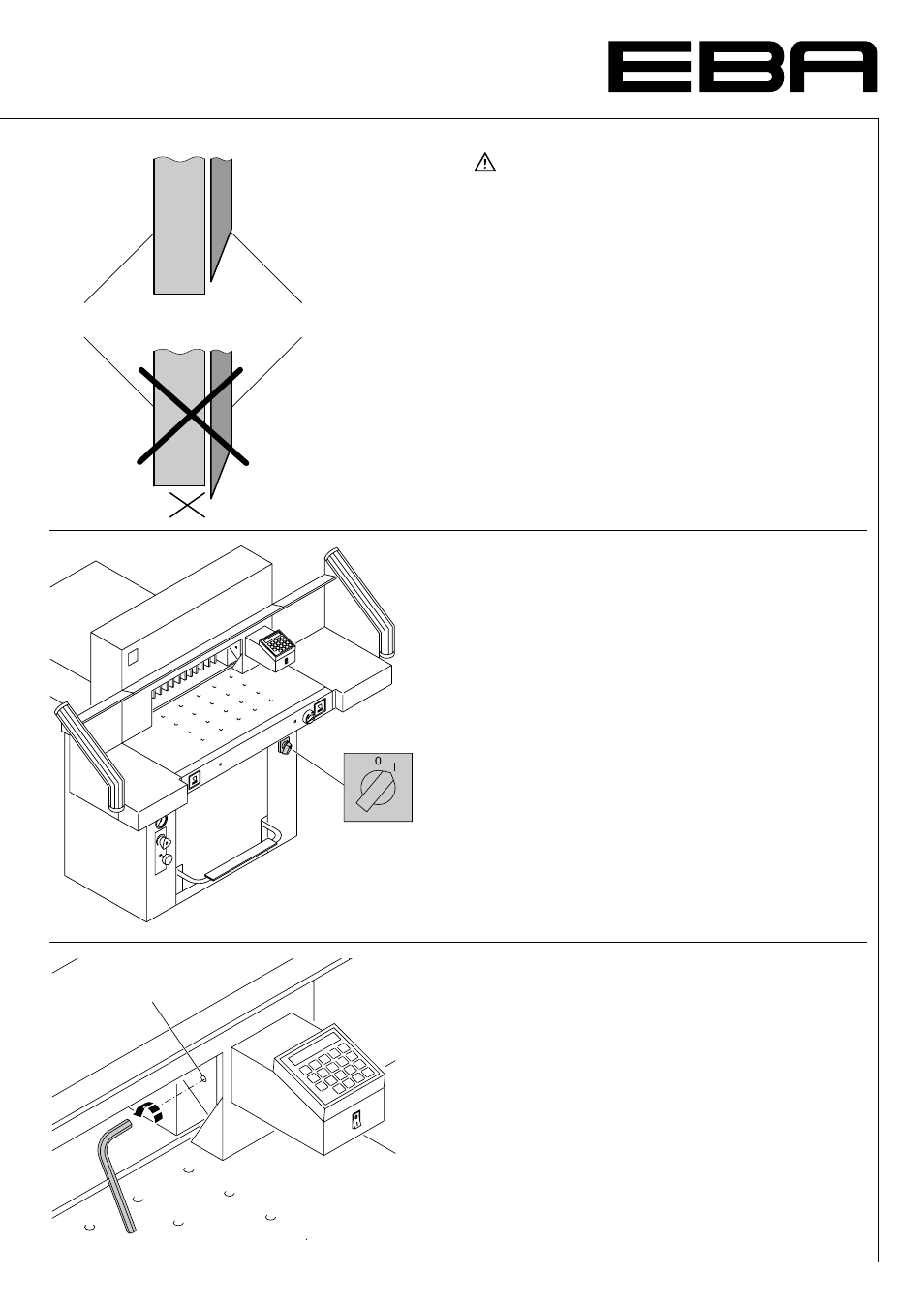 EBA

0 I