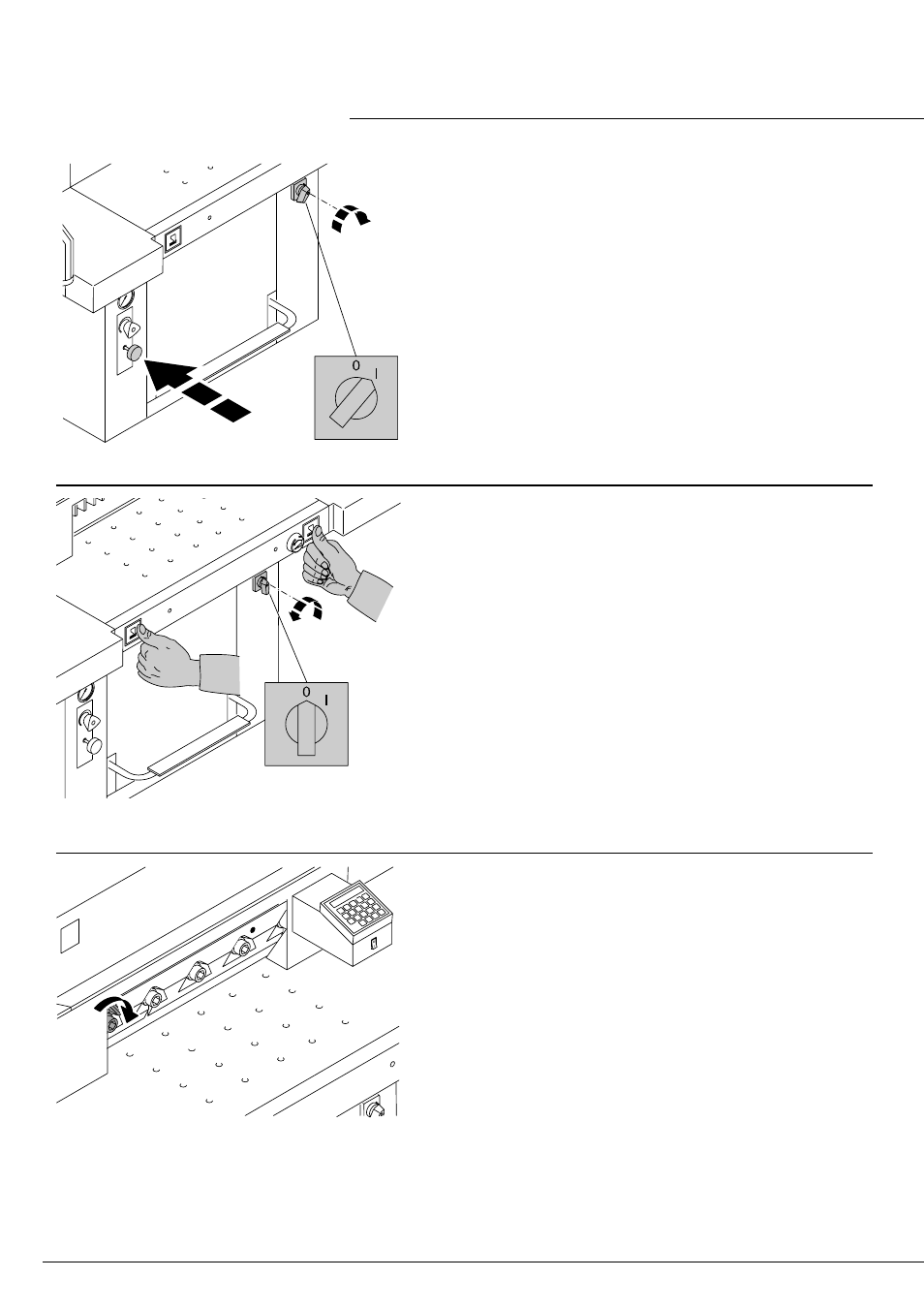 0 I

0 I