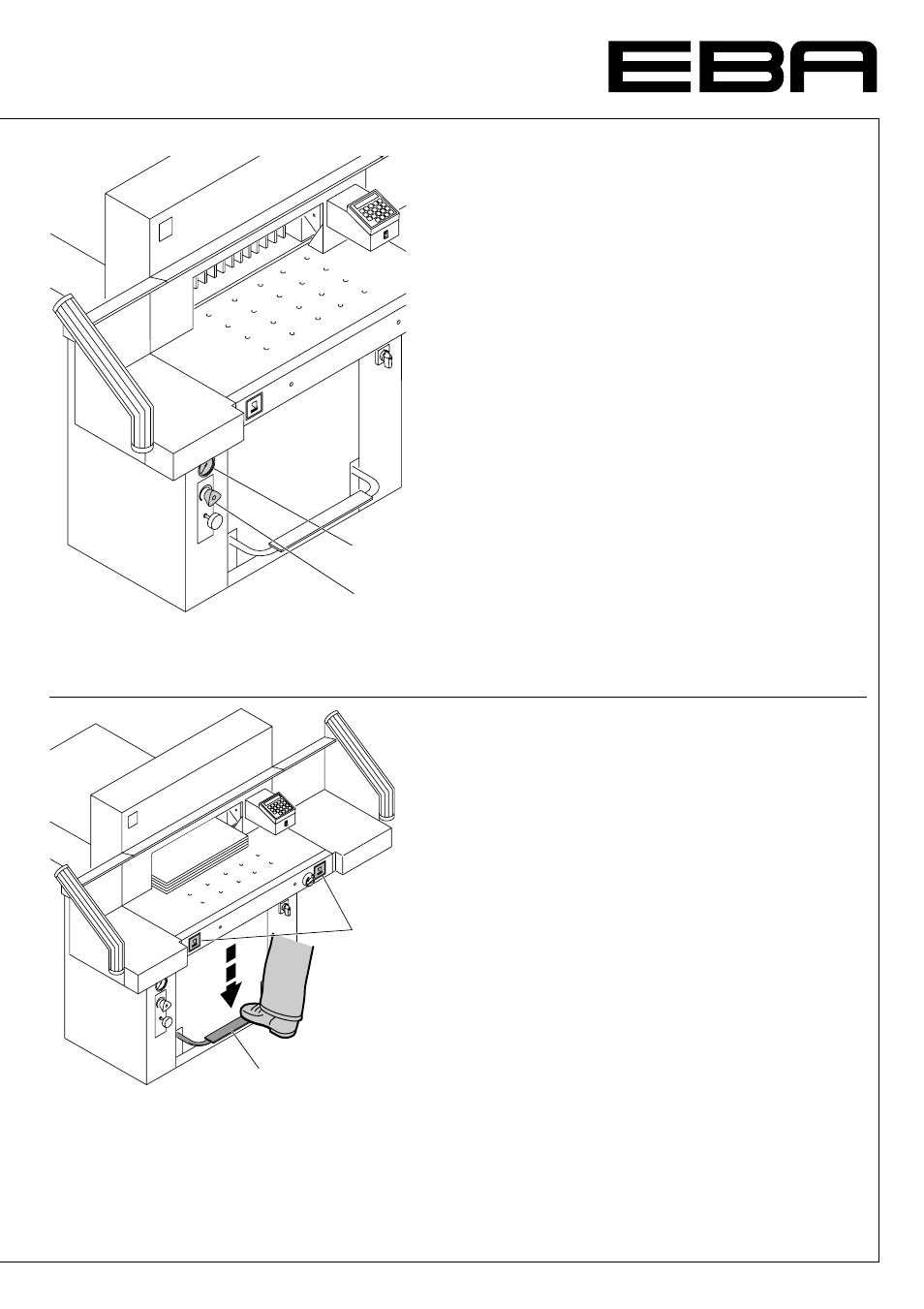 EBA