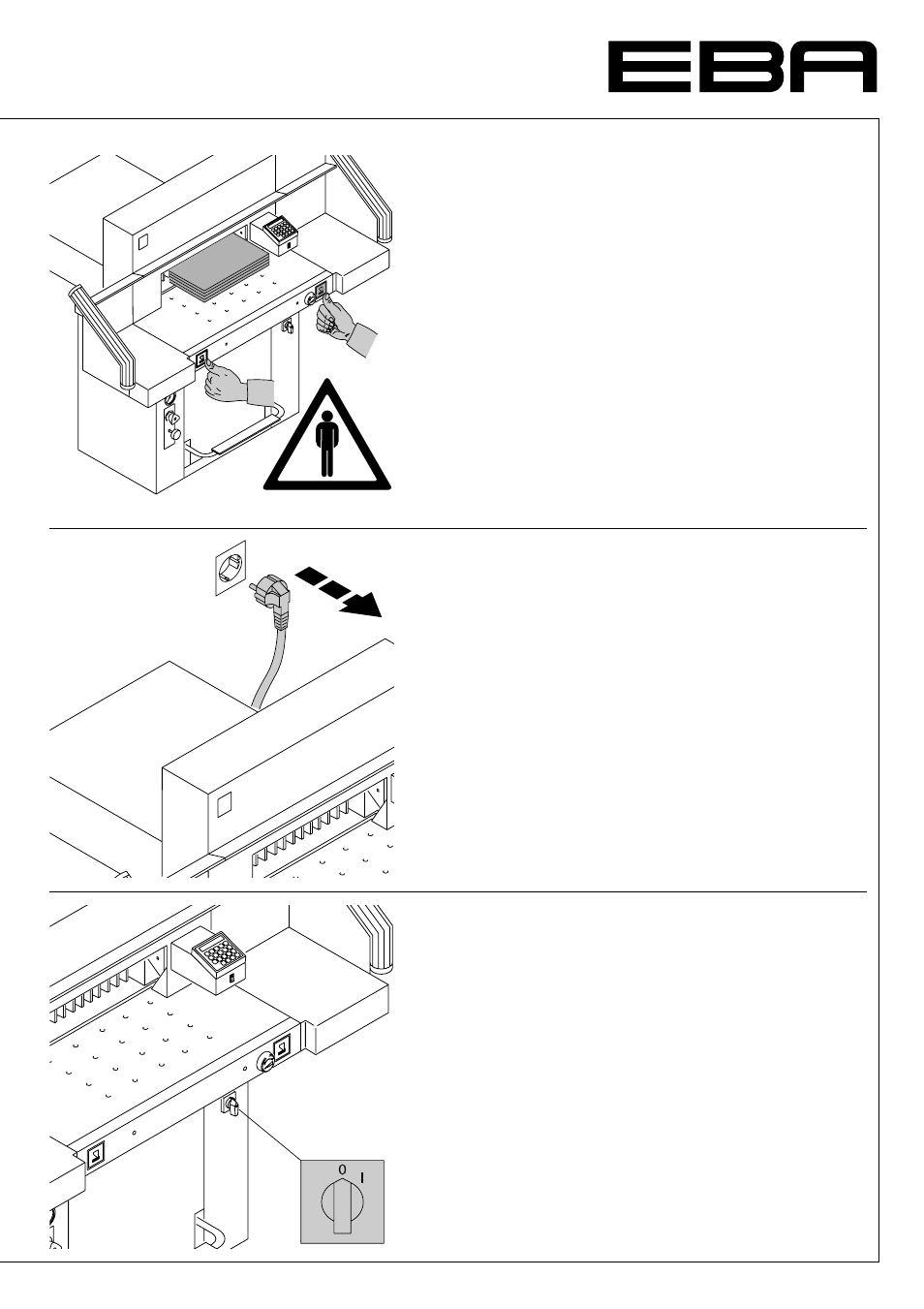 EBA

0 I