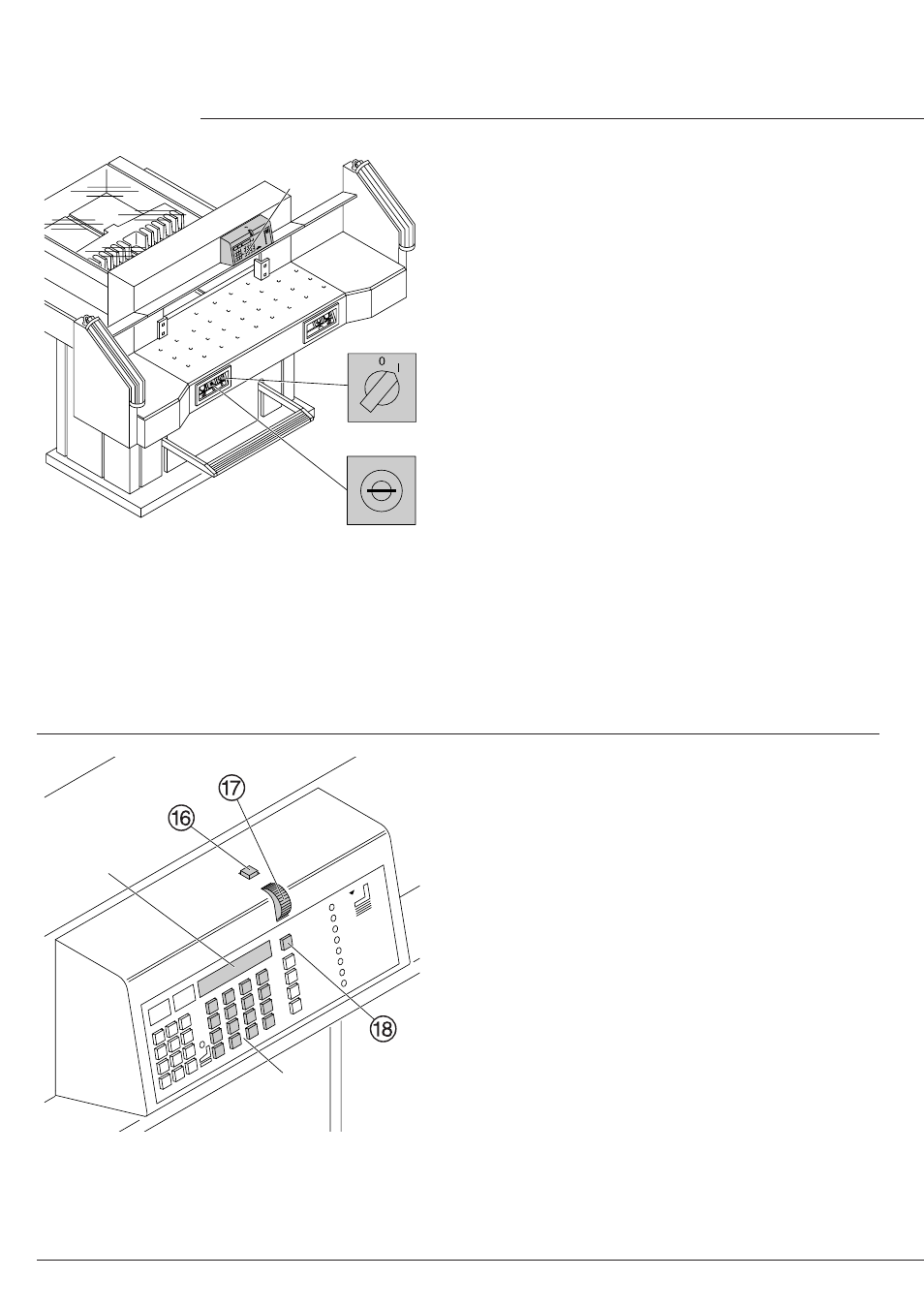 0 I

⑰

⑯

⑱