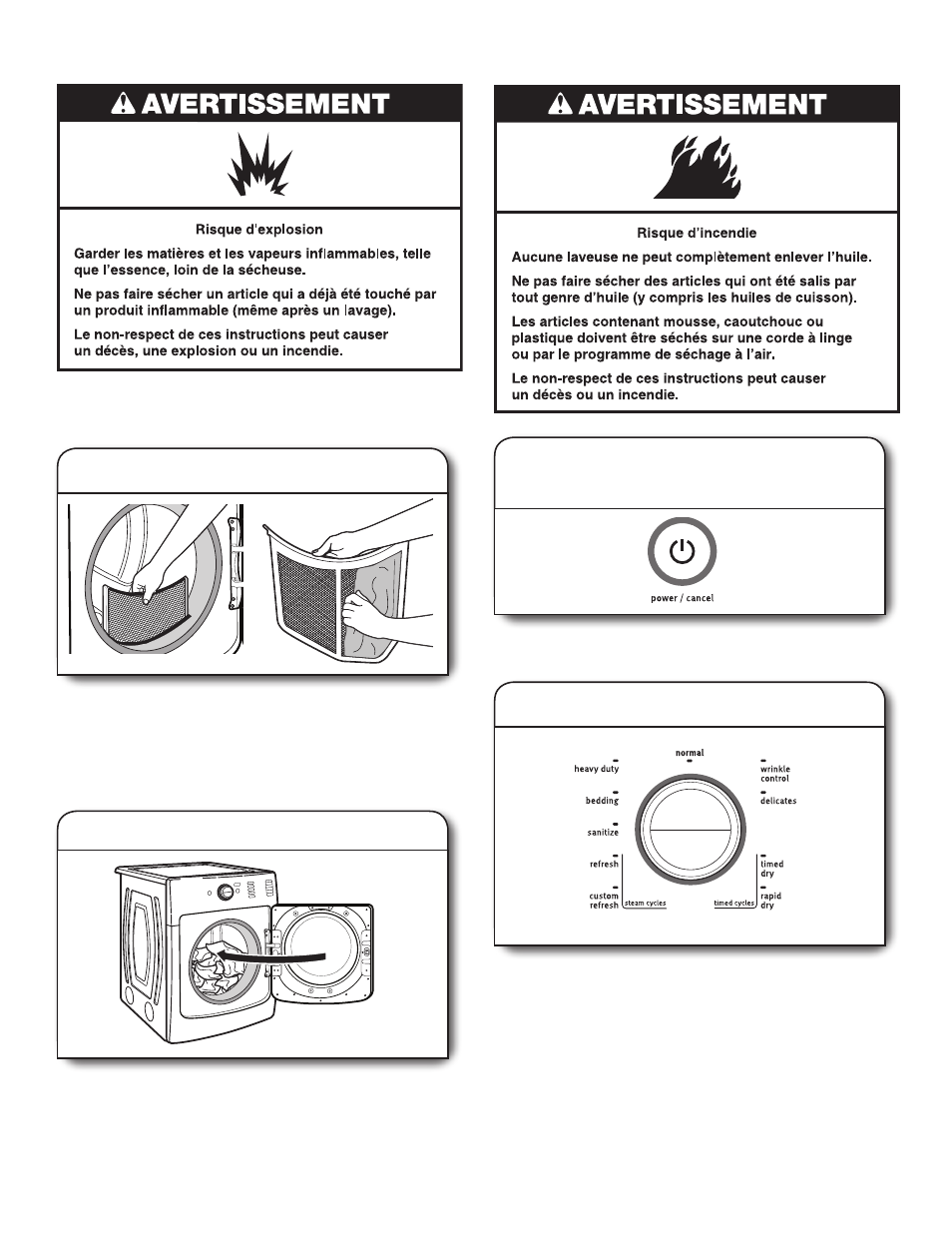 AVERTISSEMENT

Risque d'explosion

Garder les matières et les vapeurs inflammables, telle que l'essence, loin de la sécheuse.

Ne pas faire sécher un article qui a déjà été touché par un produit inflammable (même après un lavage).

Le non-respect de ces instructions peut causer un décès, une explosion ou un incendie.

AVERTISSEMENT

Risque d'incendie

Aucune laveuse ne peut complètement enlever l'huile.

Ne pas faire sécher des articles qui ont été salis par tout genre d'huile (y compris les huiles de cuisson).

Les articles contenant mousse, caoutchouc ou plastique doivent être séchés sur une corde à linge ou par le programme de séchage à l'air.

Le non-respect de ces instructions peut causer un décès ou un incendie.

power / cancel

normal
heavy duty
bedding
sanitize
refresh
custom refresh
steam cycles
wrinkle control
delicates
timed dry
rapid dry
timed cycles