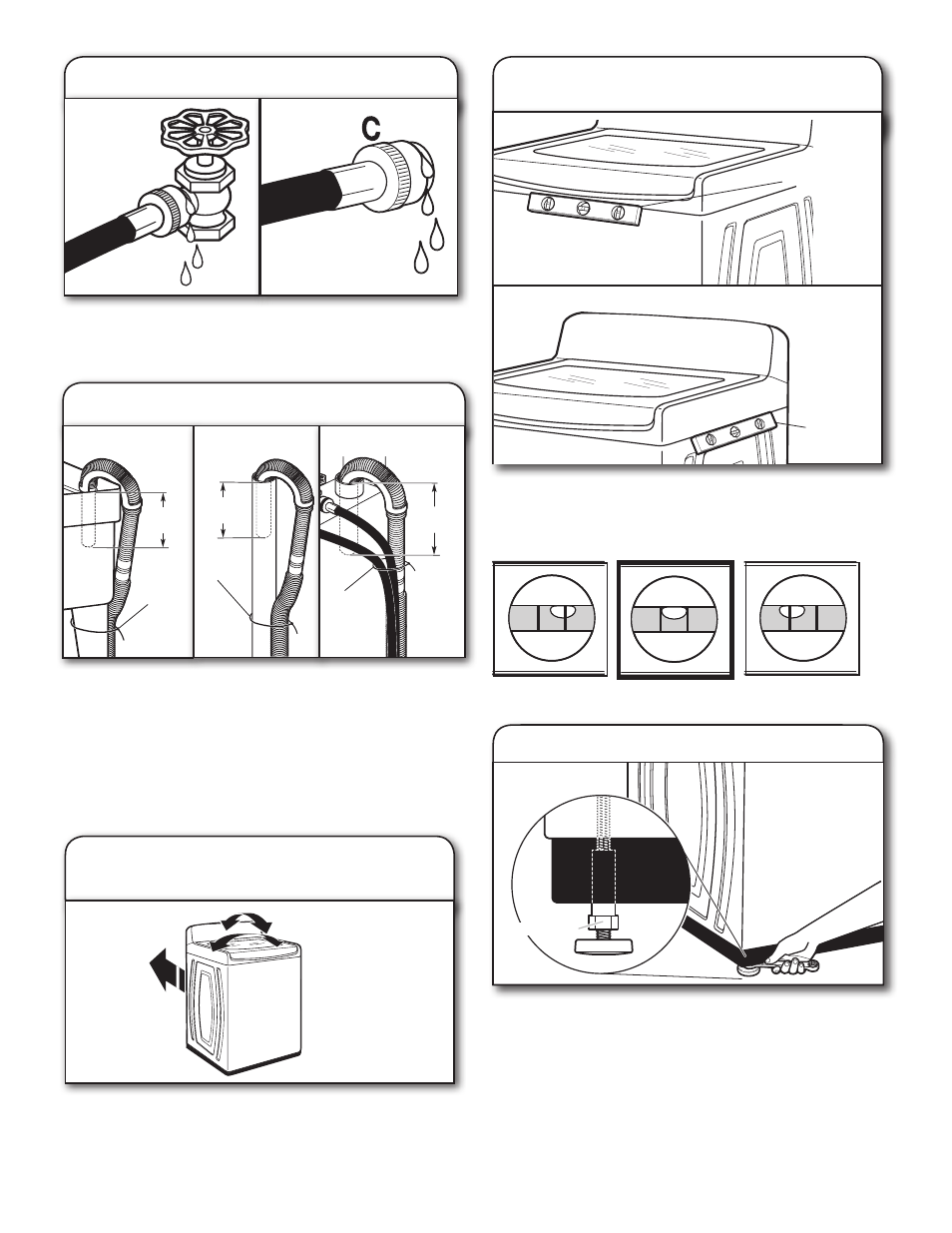 C