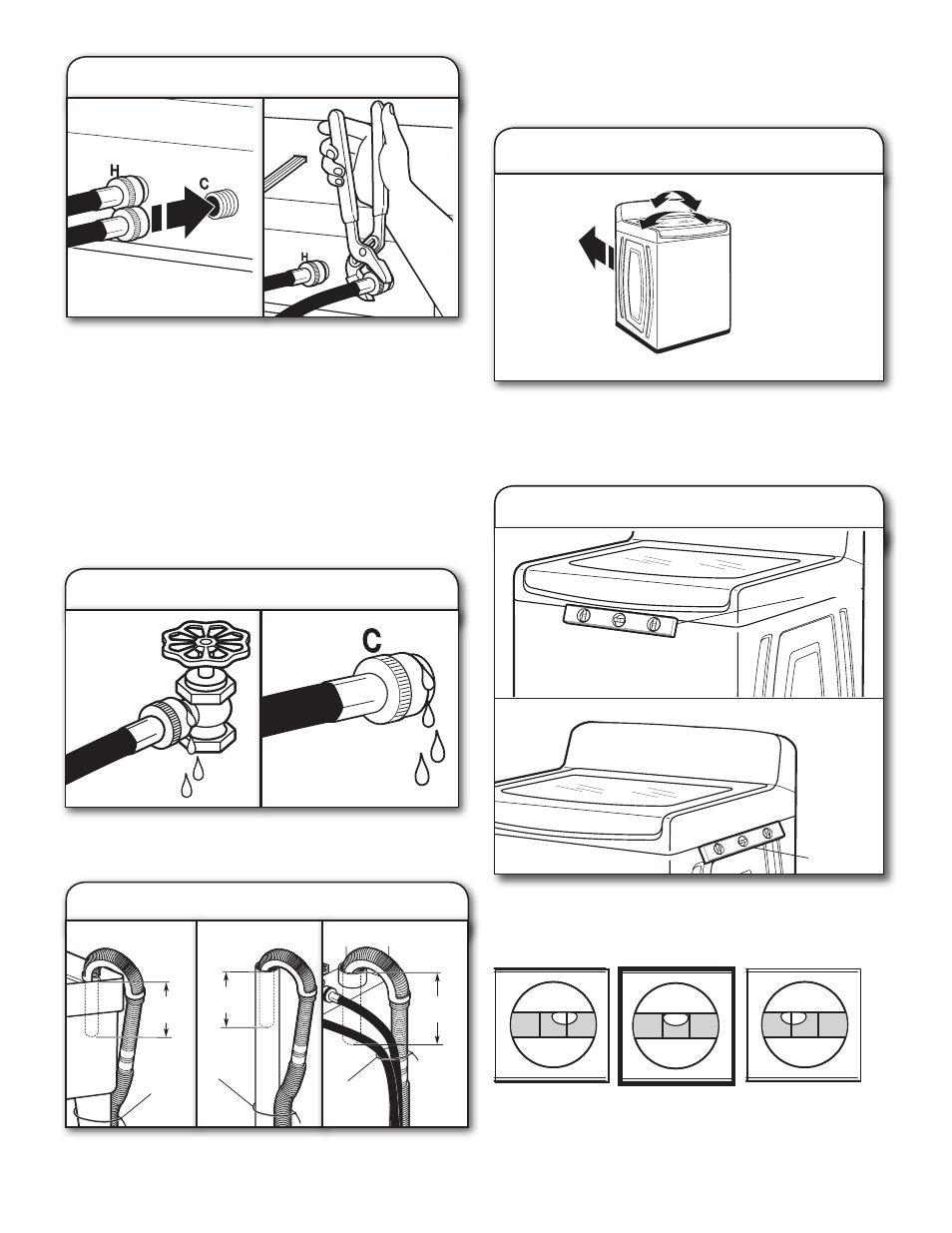 H

C

H

C