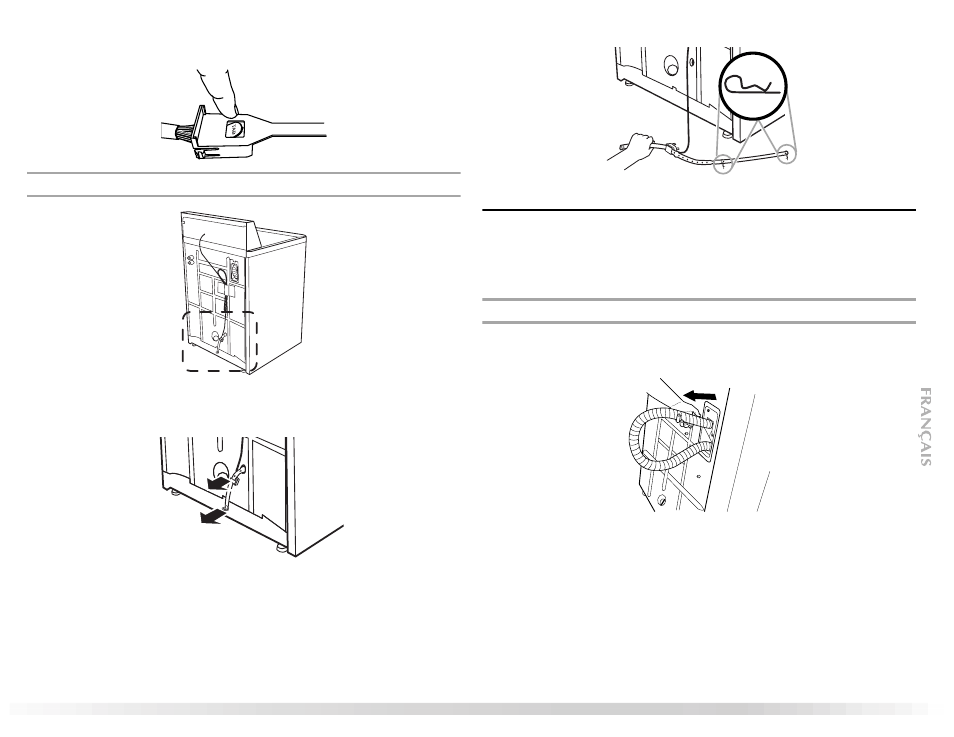 FRANÇAIS