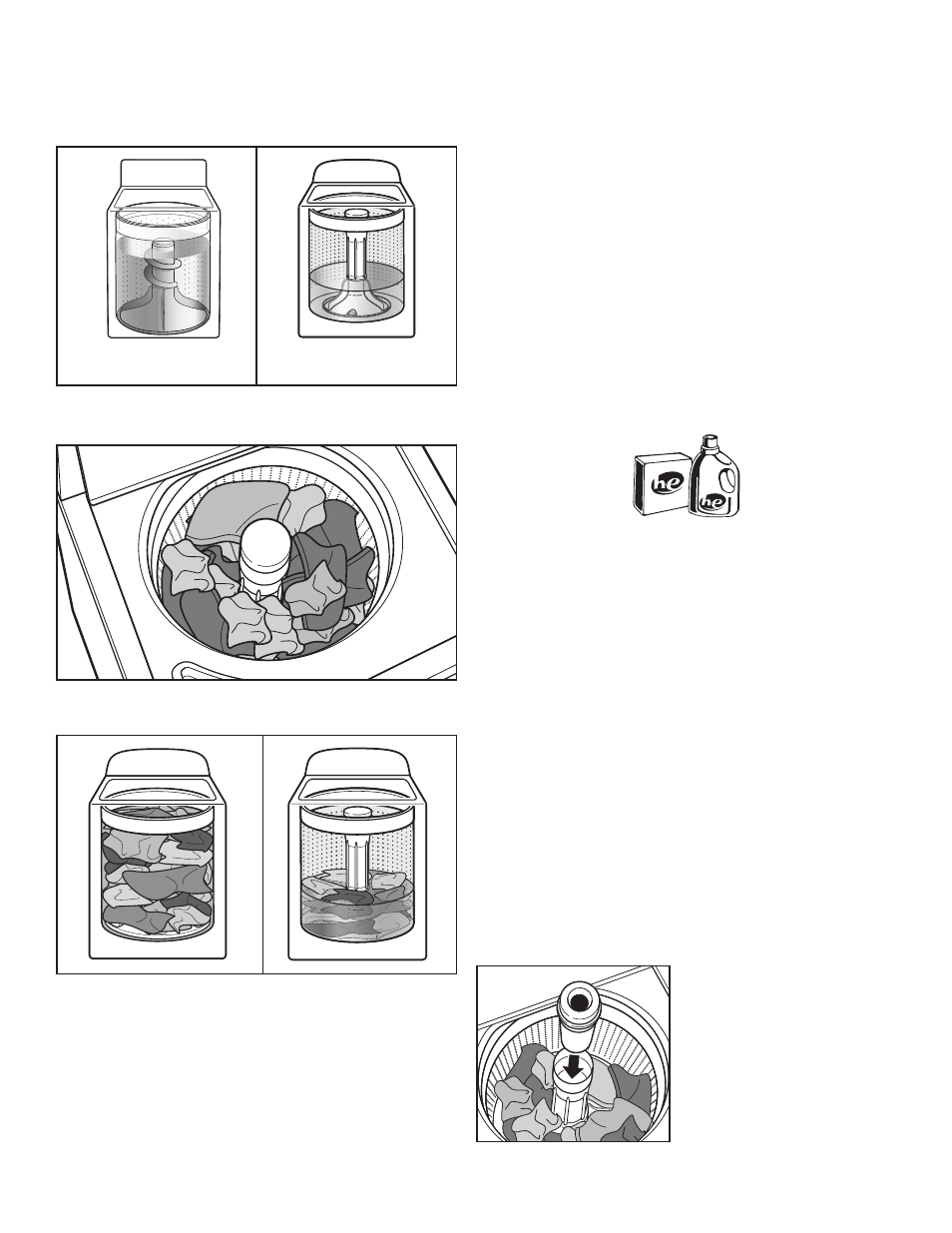 he
he