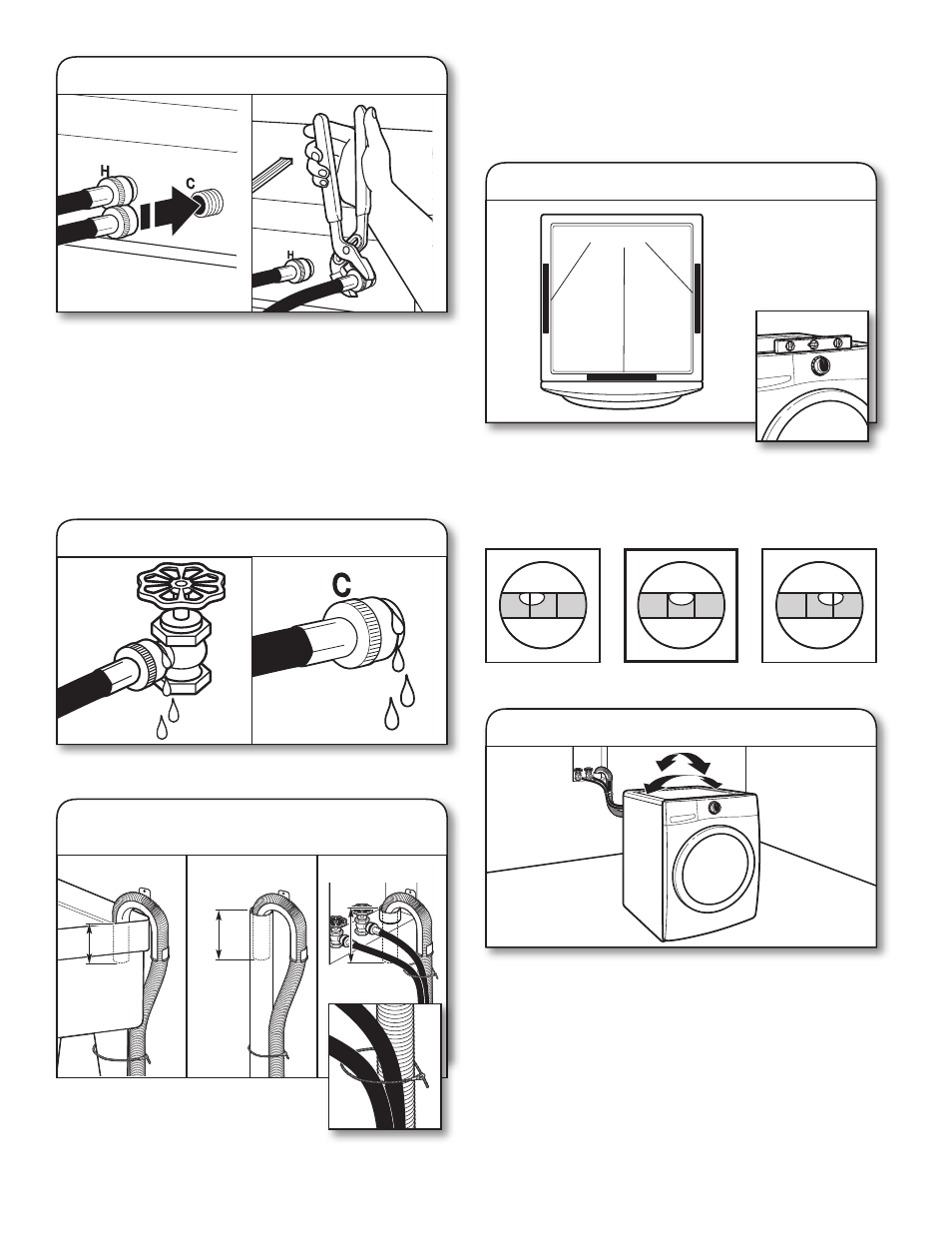 H
C
H
C