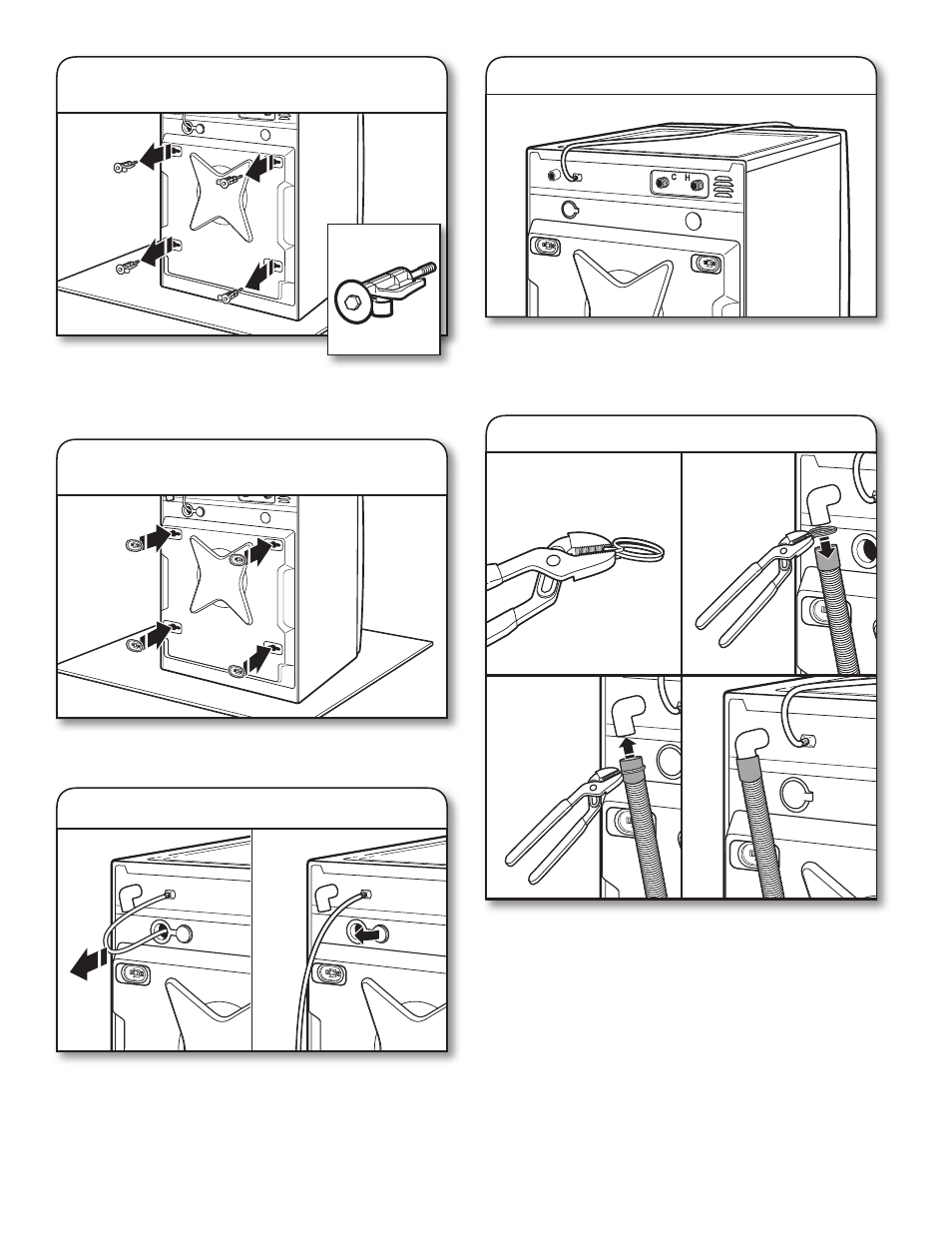 C H