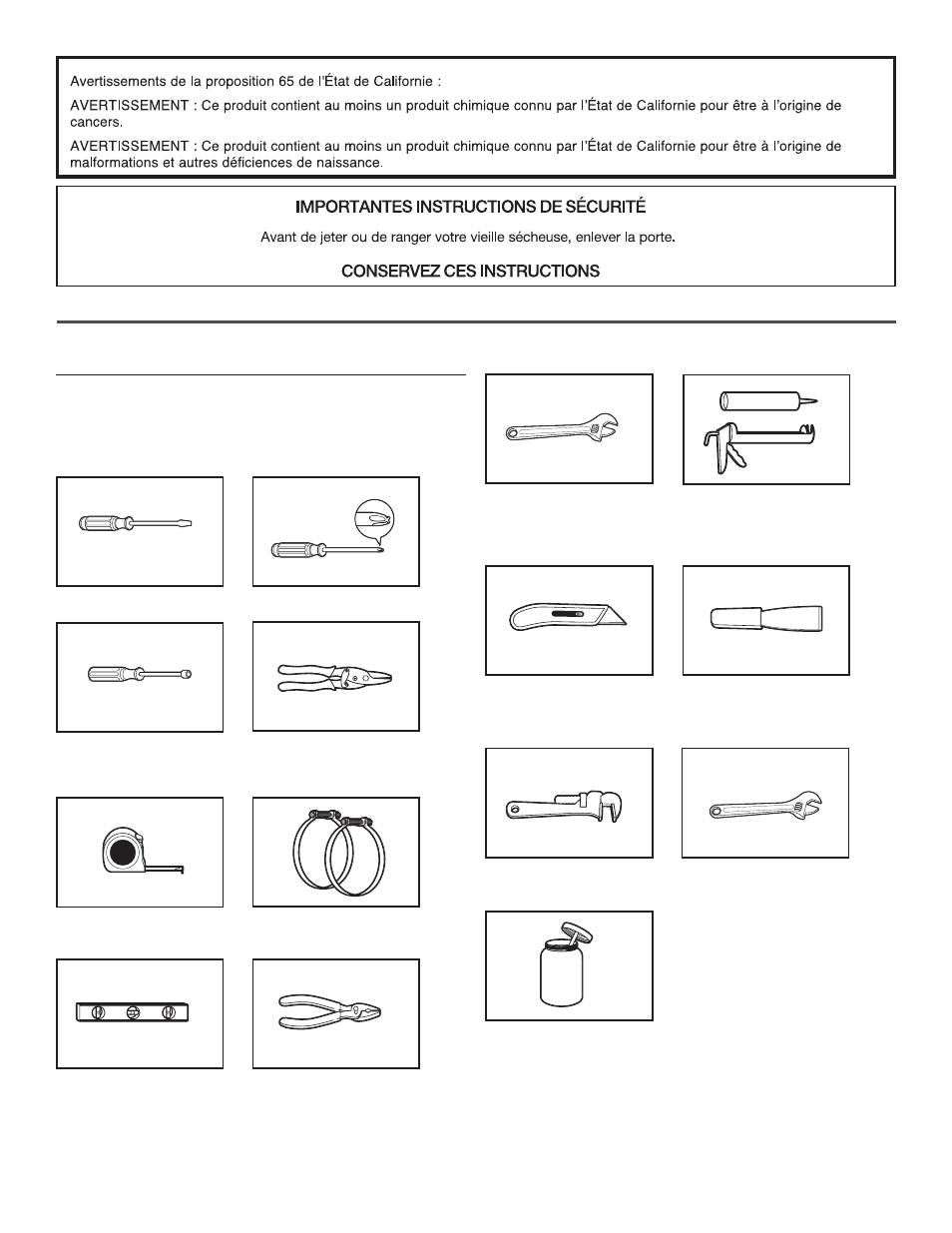 Avertissements de la proposition 65 de l'État de Californie :

AVERTISSEMENT : Ce produit contient au moins un produit chimique connu par l'État de Californie pour être à l'origine de cancers.

AVERTISSEMENT : Ce produit contient au moins un produit chimique connu par l'État de Californie pour être à l'origine de malformations et autres déficiences de naissance.

IMPORTANTES INSTRUCTIONS DE SÉCURITÉ

Avant de jeter ou de ranger votre vieille sécheuse, enlever la porte.

CONSERVEZ CES INSTRUCTIONS