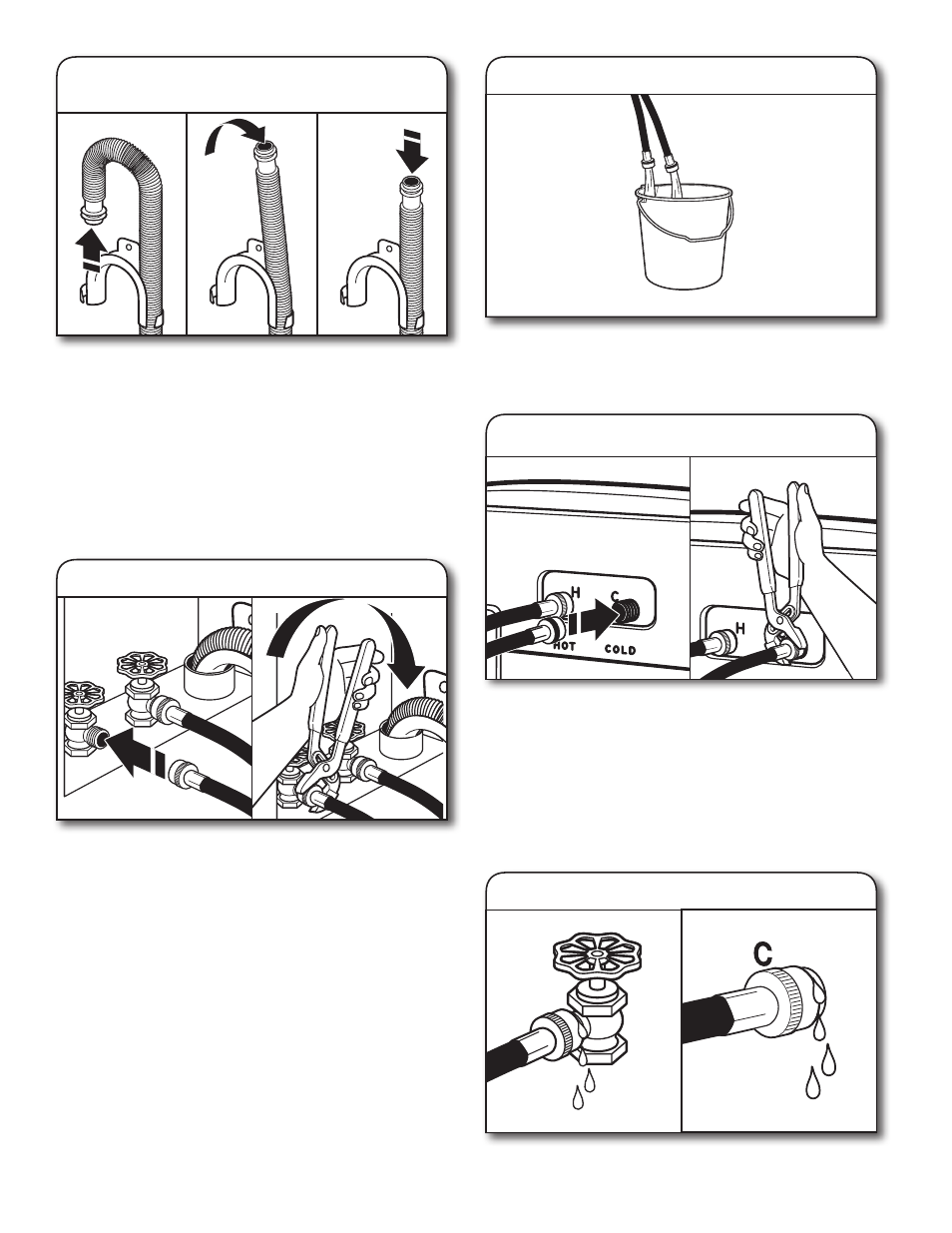 H
C
HOT
COLD
H
C