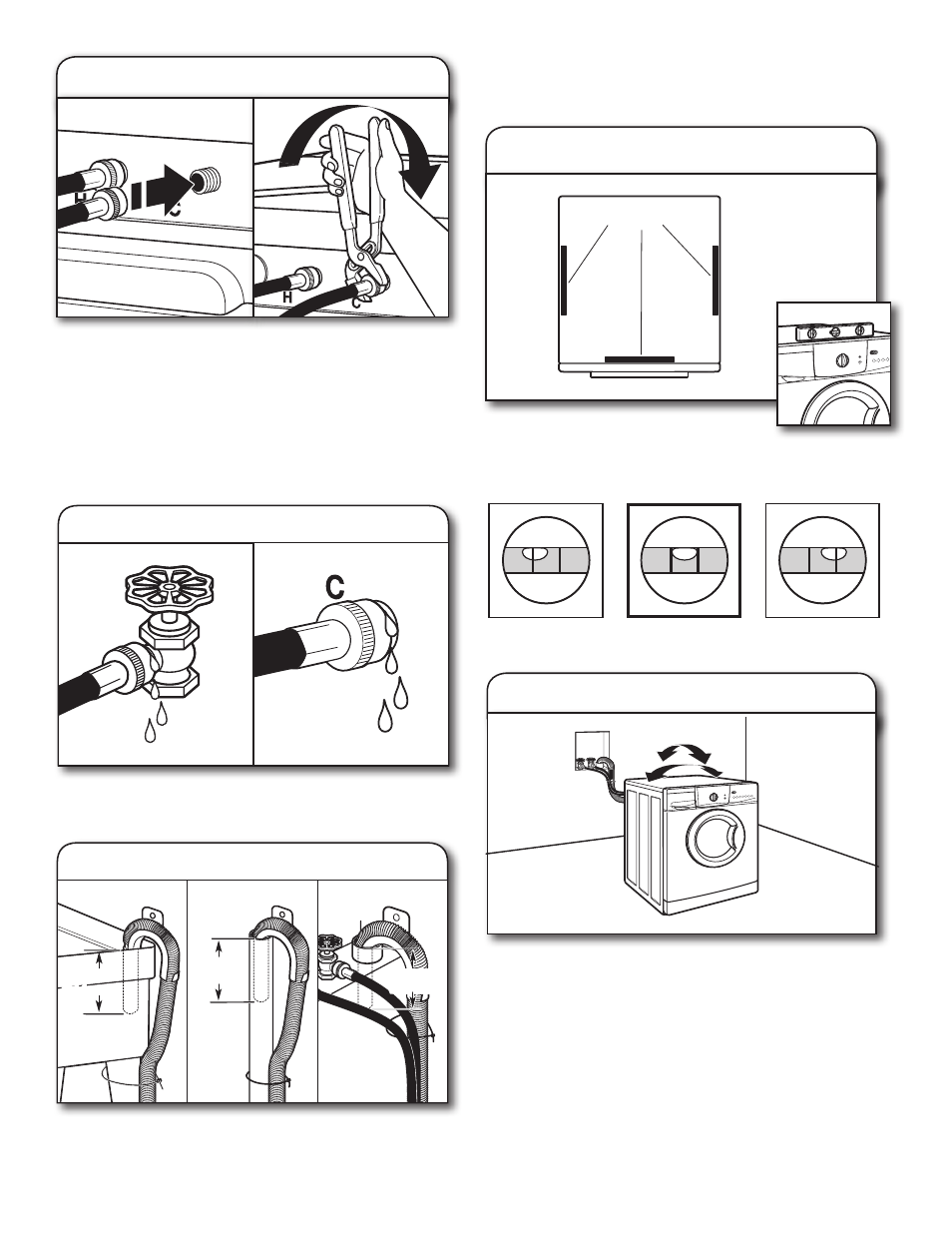 H
C
H
C
C