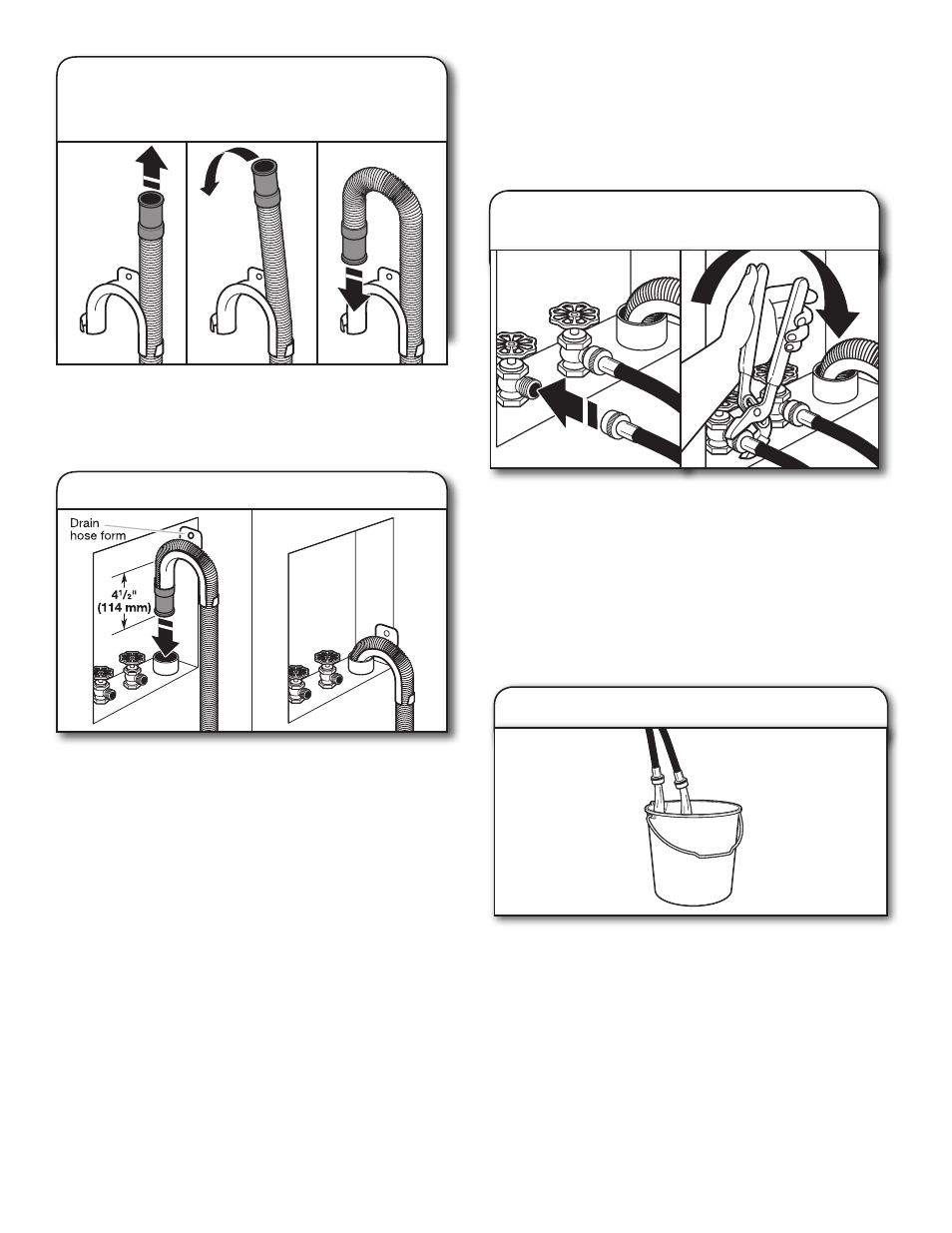 Drain hose form

$4\frac{1}{2}$"
(114 mm)