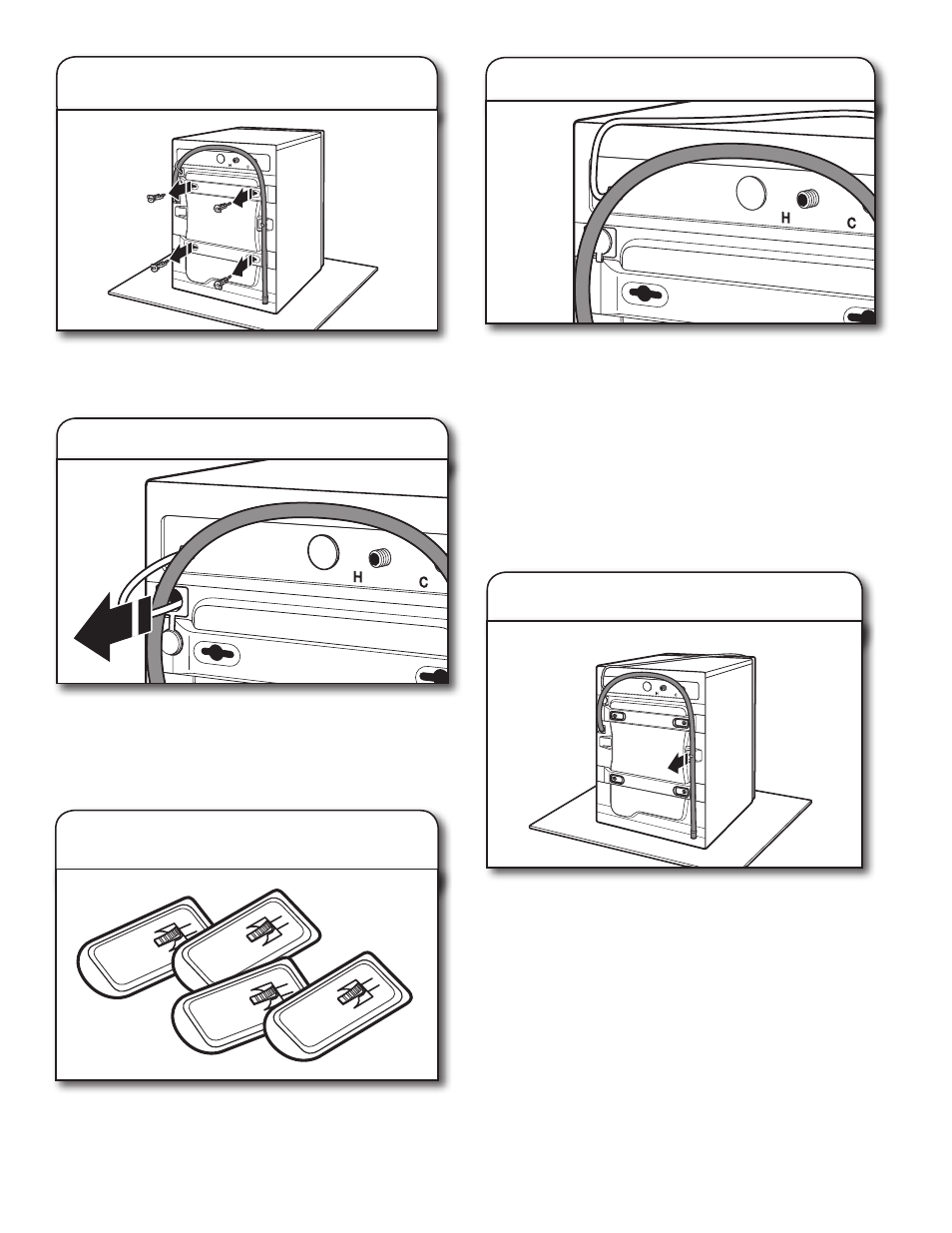 H C

H C