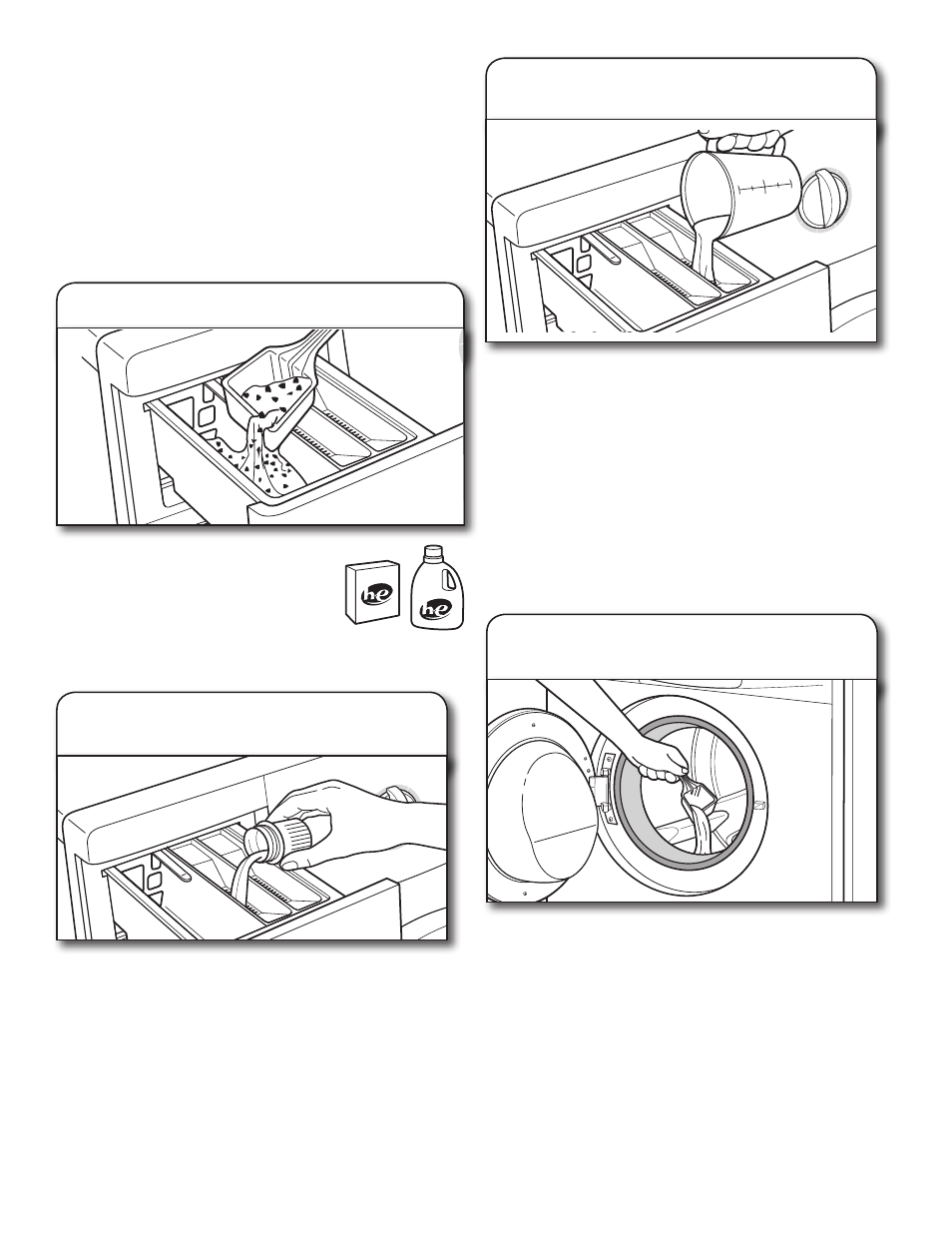 he

he