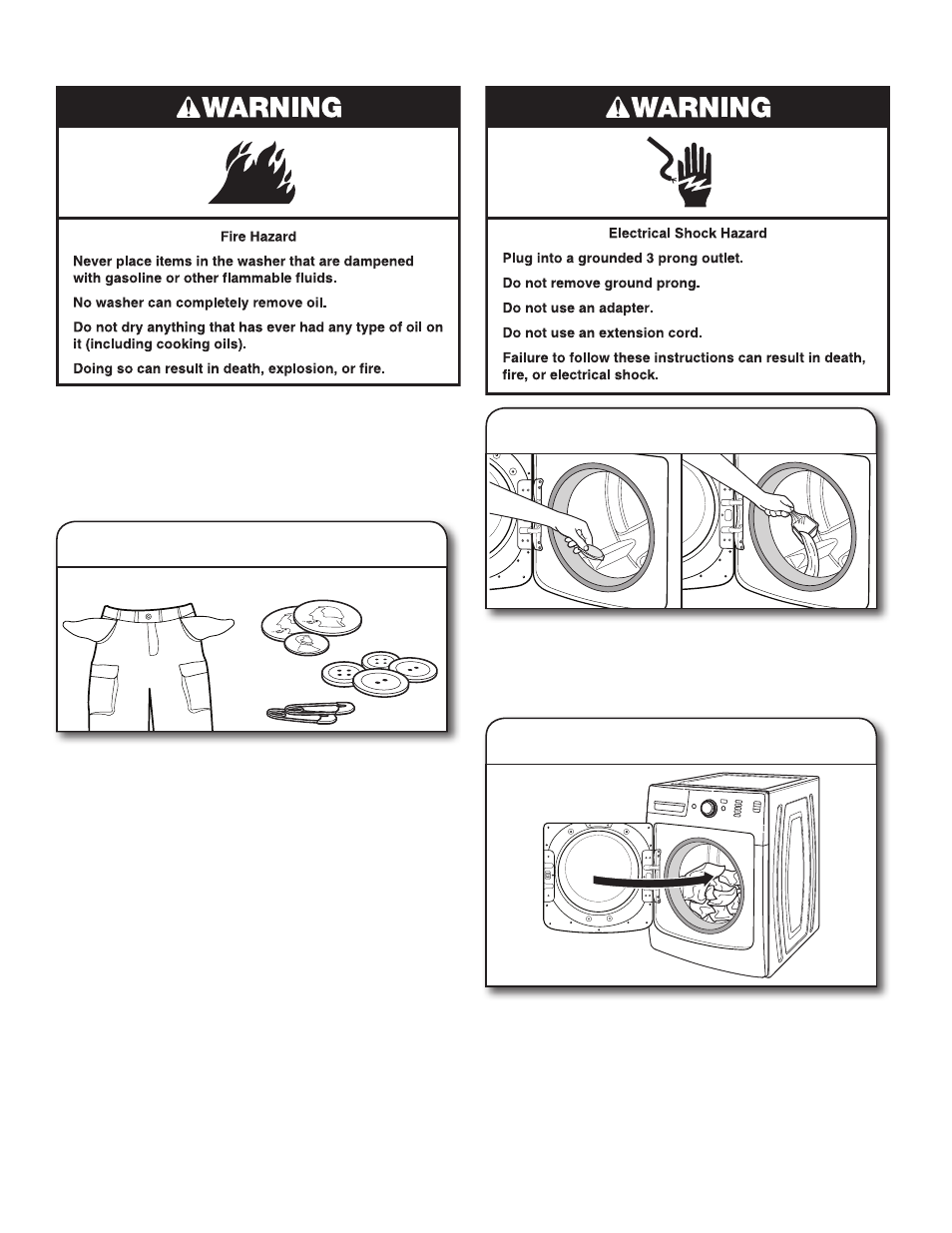 WARNING

Fire Hazard

Never place items in the washer that are dampened with gasoline or other flammable fluids.

No washer can completely remove oil.

Do not dry anything that has ever had any type of oil on it (including cooking oils).

Doing so can result in death, explosion, or fire.

WARNING

Electrical Shock Hazard

Plug into a grounded 3 prong outlet.

Do not remove ground prong.

Do not use an adapter.

Do not use an extension cord.

Failure to follow these instructions can result in death, fire, or electrical shock.