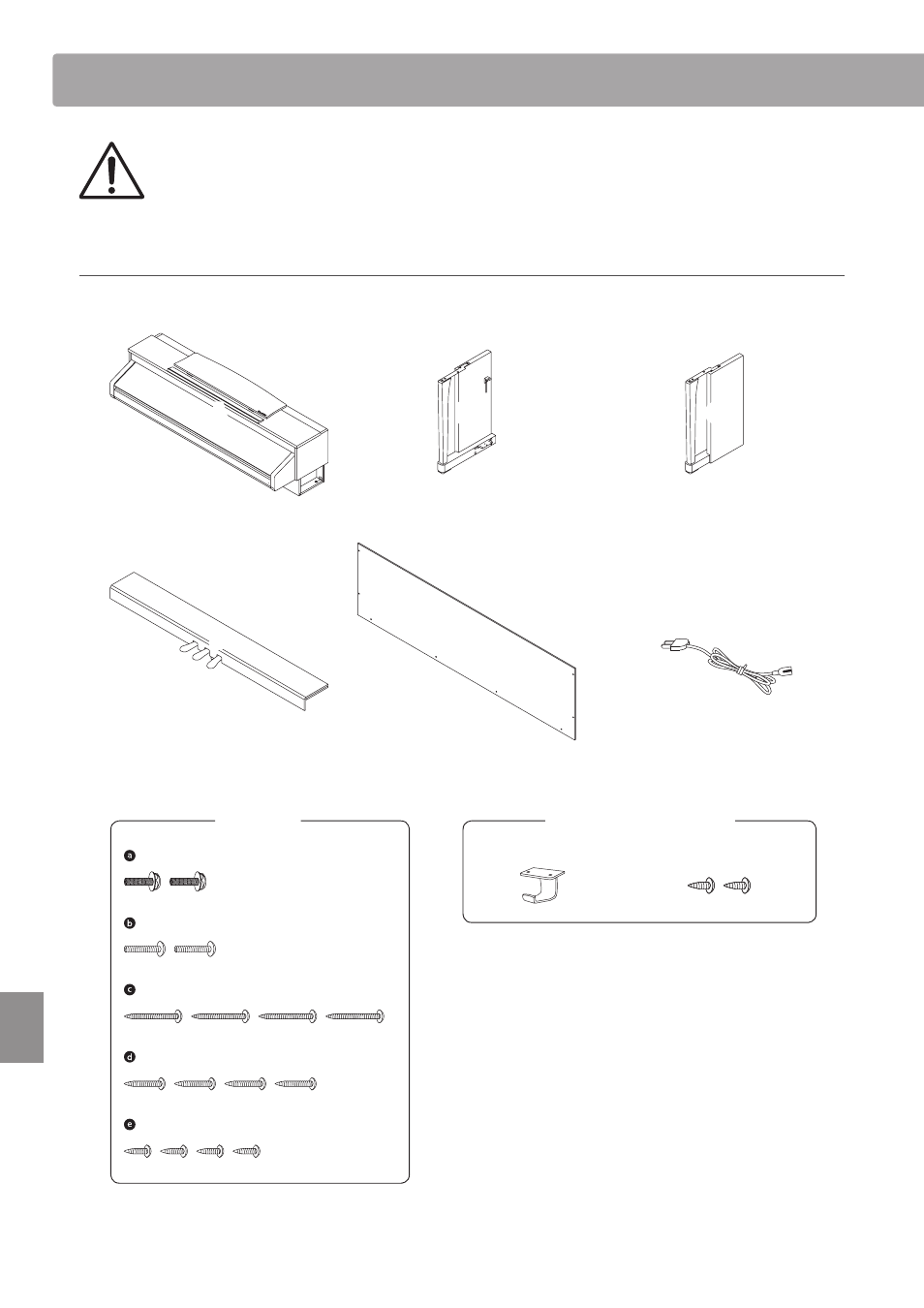 a

b

c

d

e