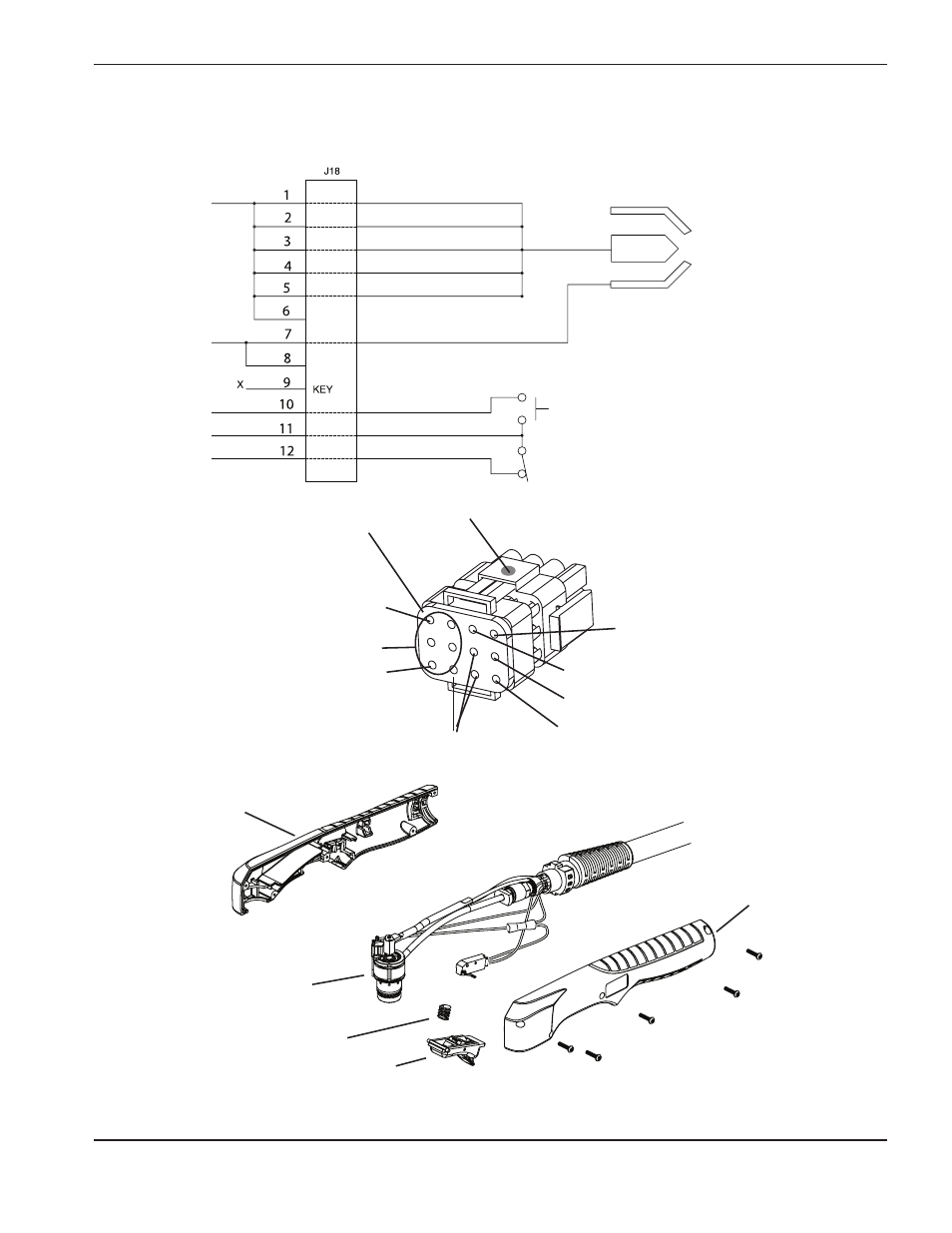 J18

1
2
3
4
5
6
7
8
X 9 KEY
10
11
12