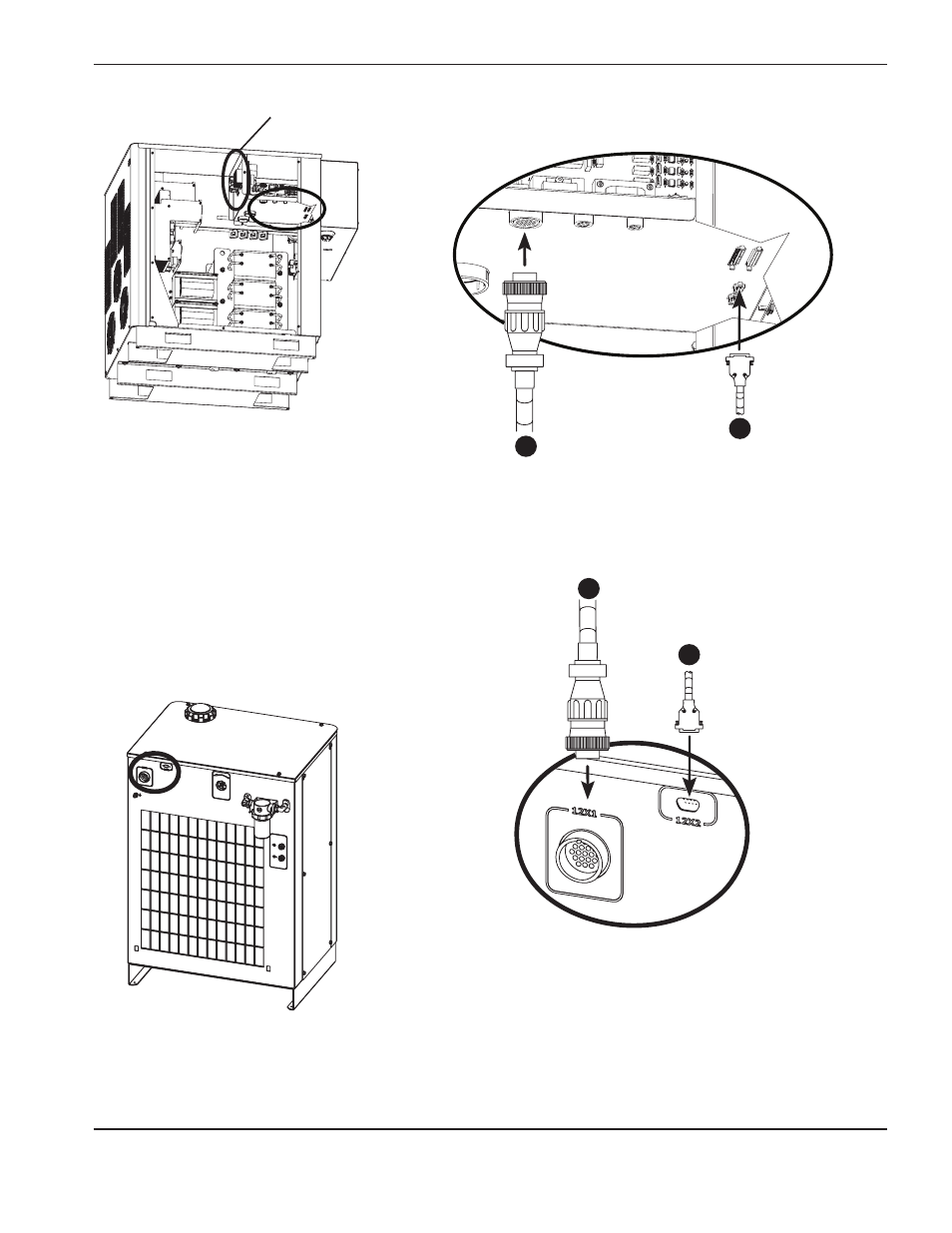 12X1

12X2