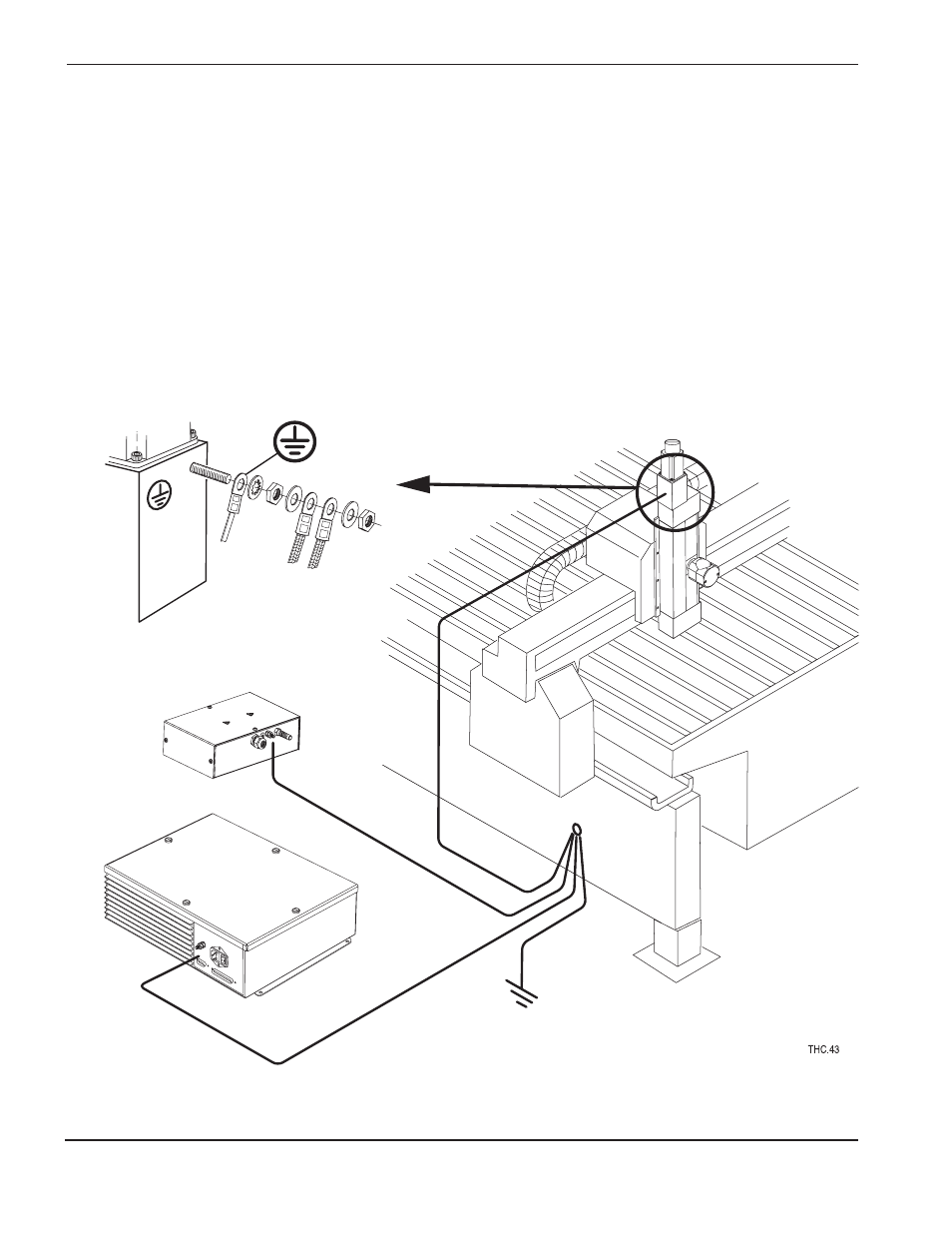 THC.43