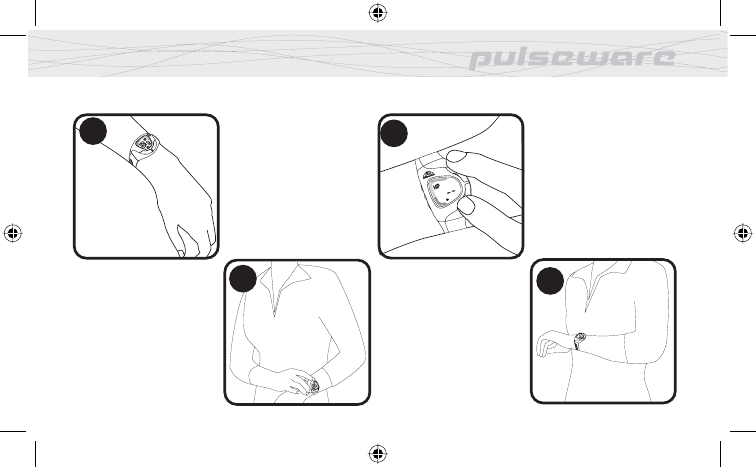 pulseware