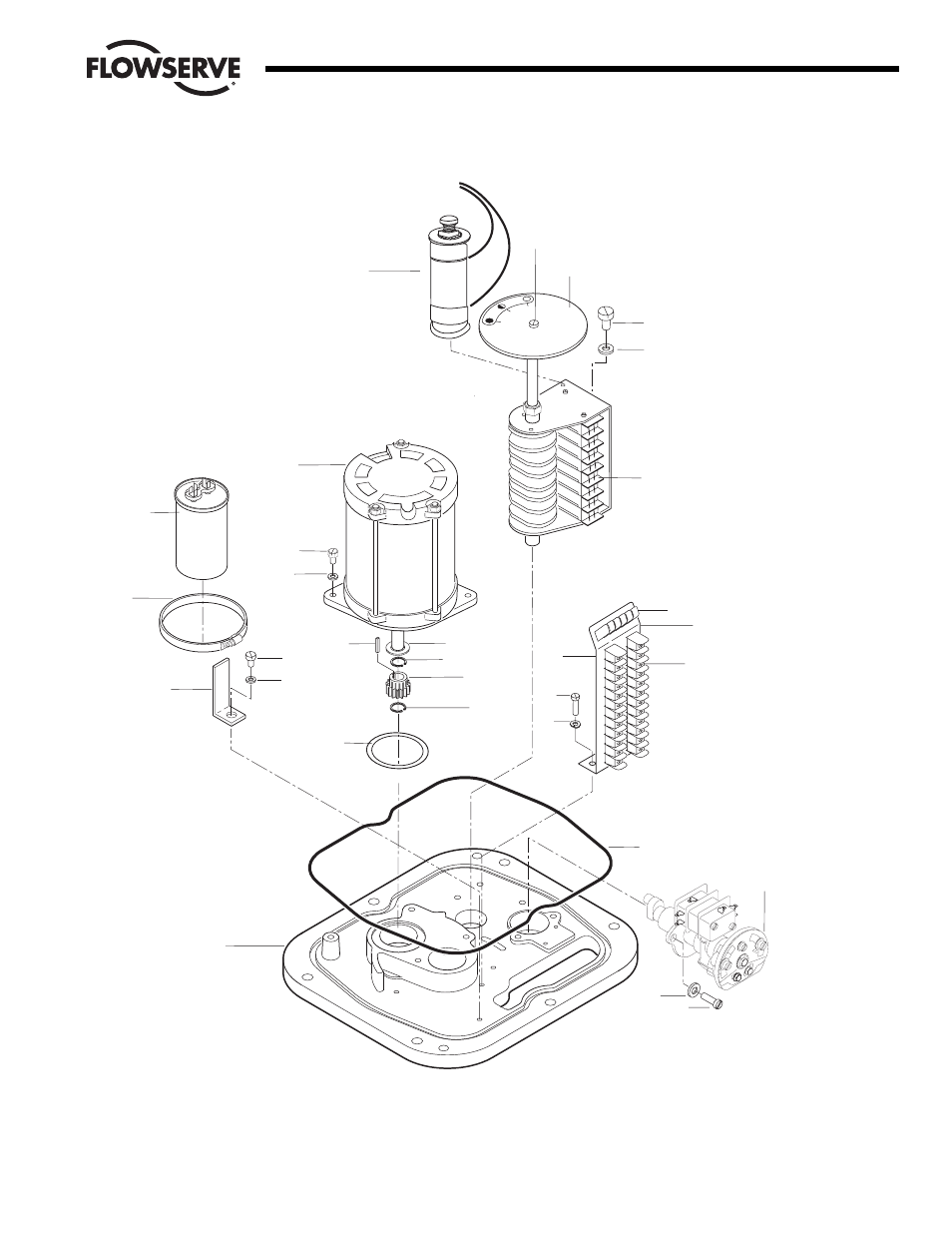 FLOWSERVE