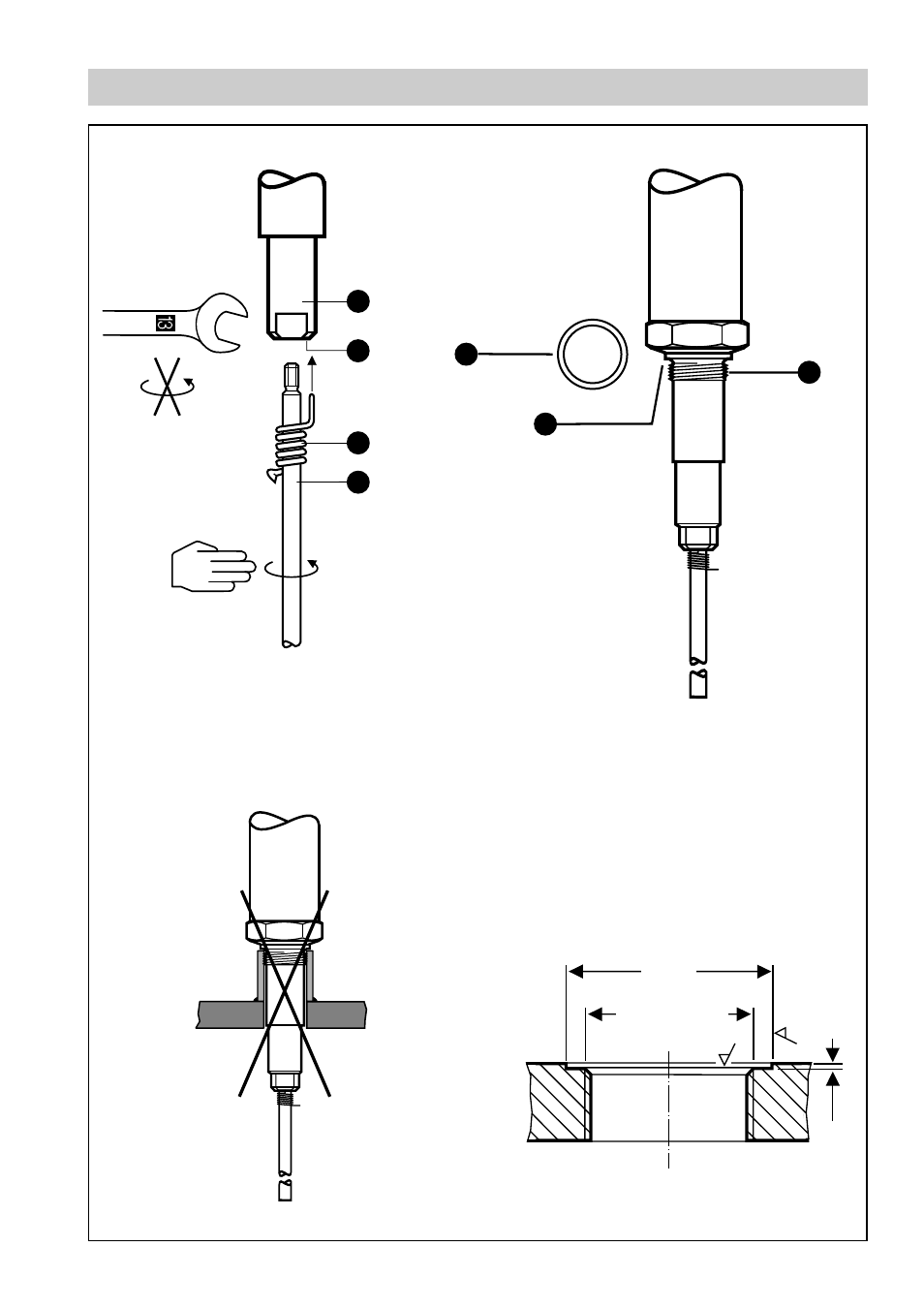 13